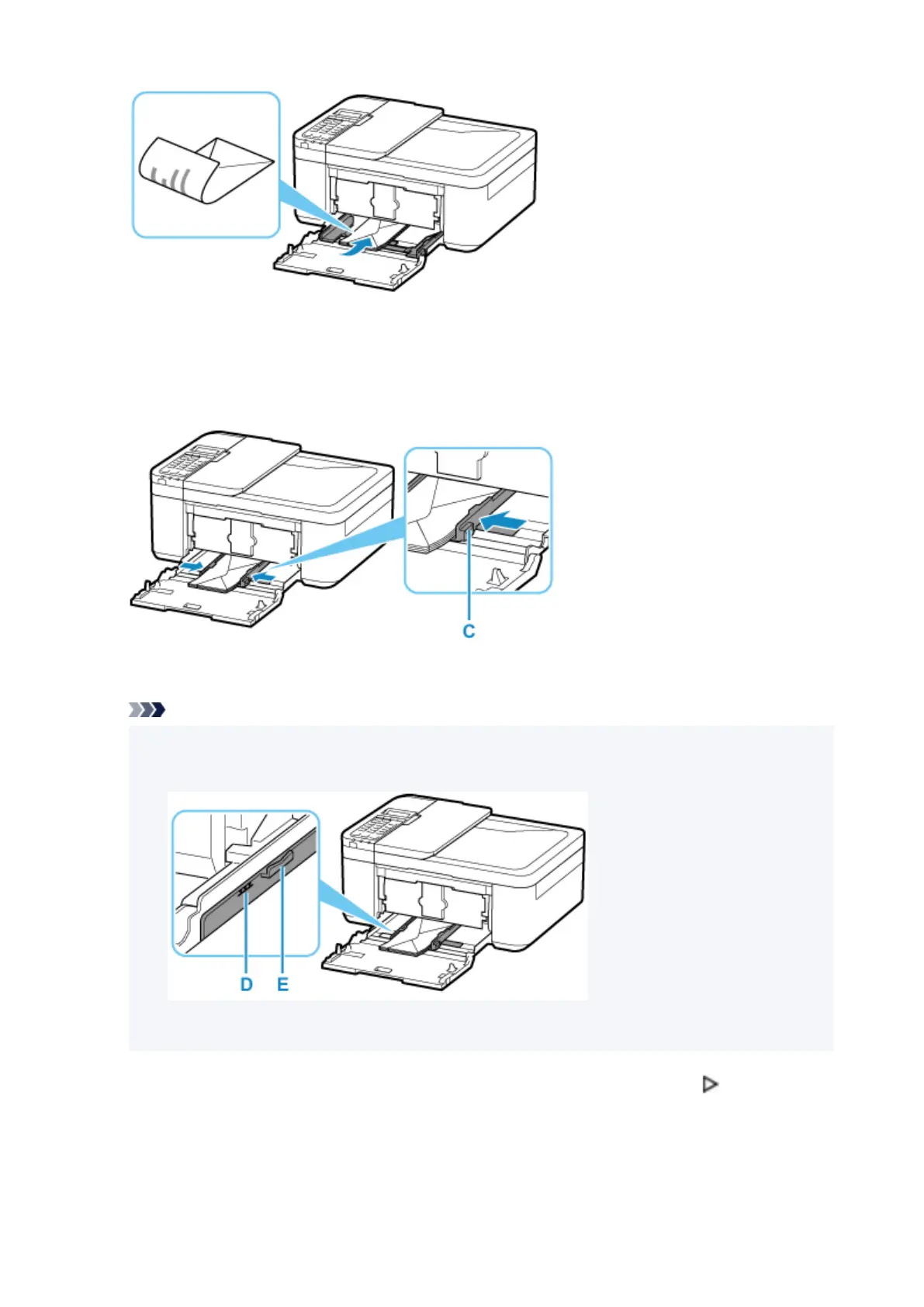 C

D E