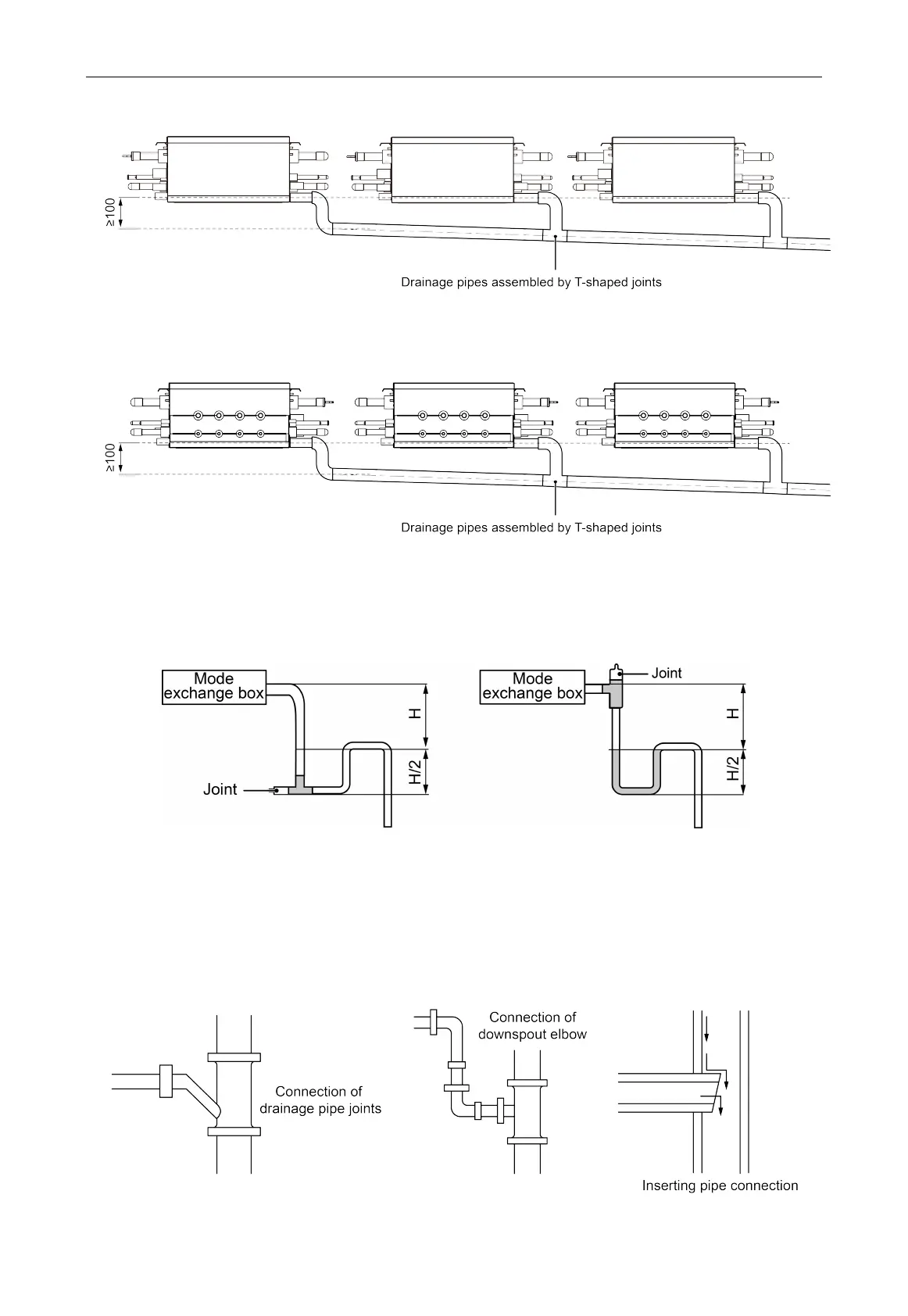 ≥100

Drainage pipes assembled by T-shaped joints

≥100

Drainage pipes assembled by T-shaped joints

Mode exchange box

H

H/2

Joint

Mode exchange box

Joint

H

H/2

Connection of drainage pipe joints

Connection of downspout elbow

Inserting pipe connection