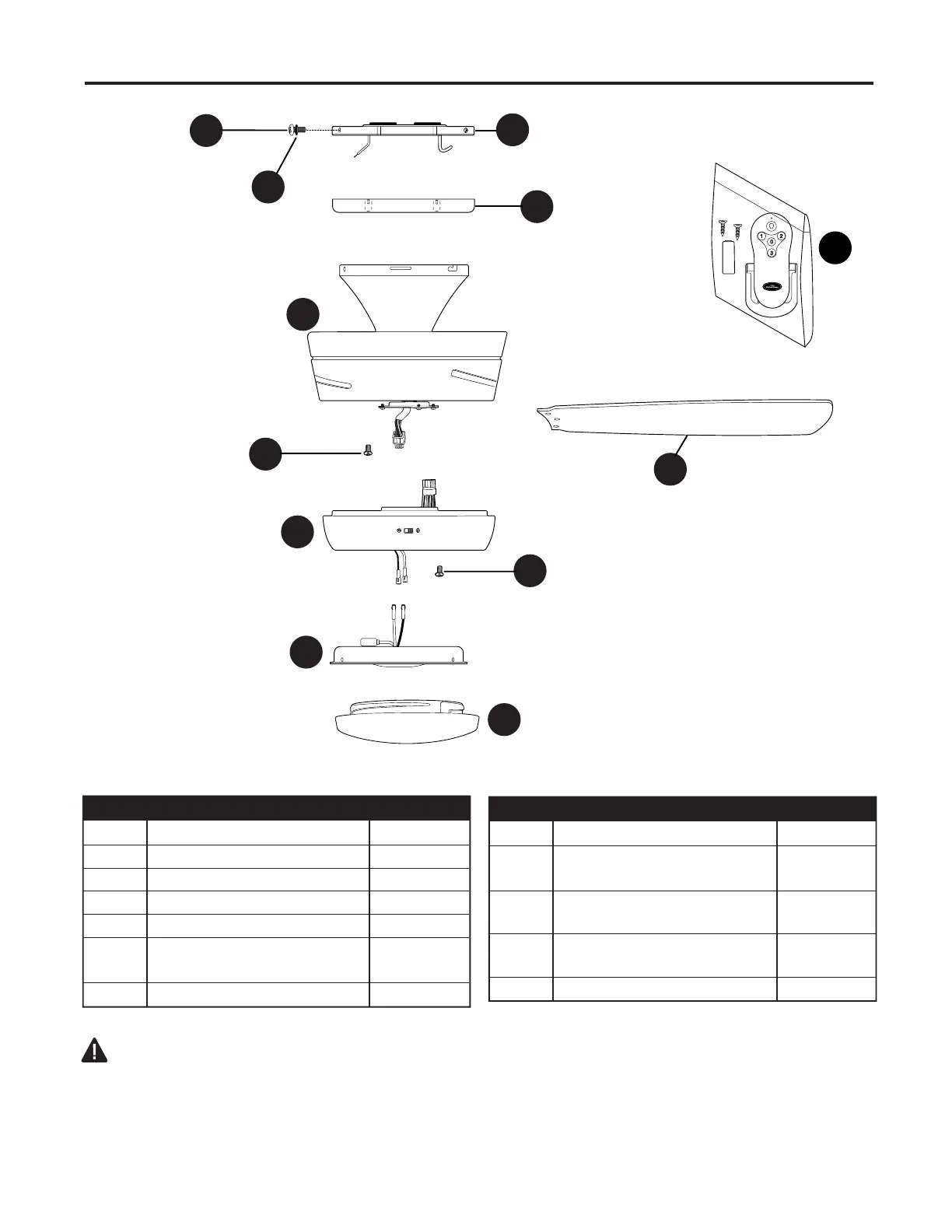 1
2
0
3