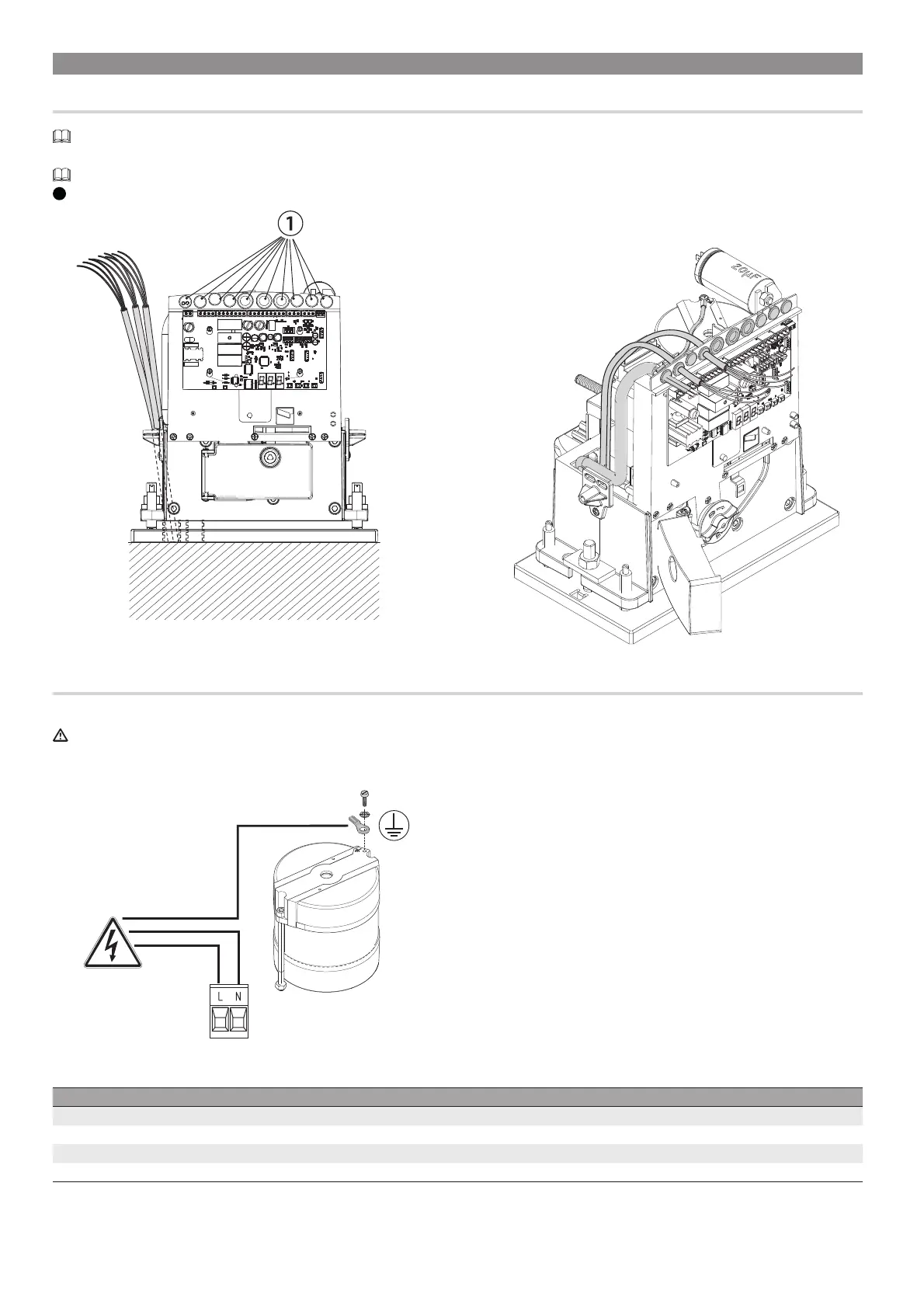 1

20µF

L N