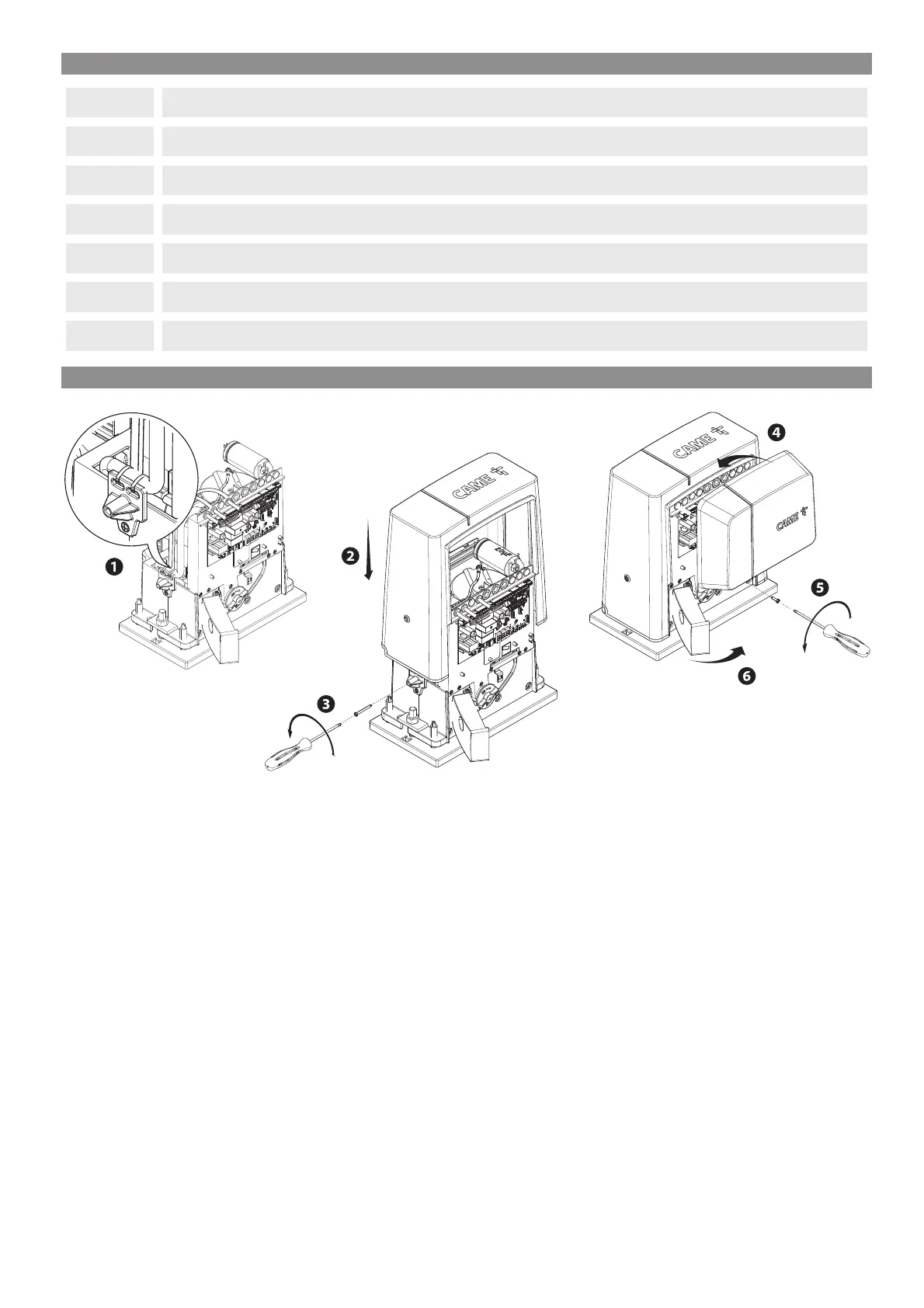 1

2

3

4

5

6

CAME

CAME

CAME