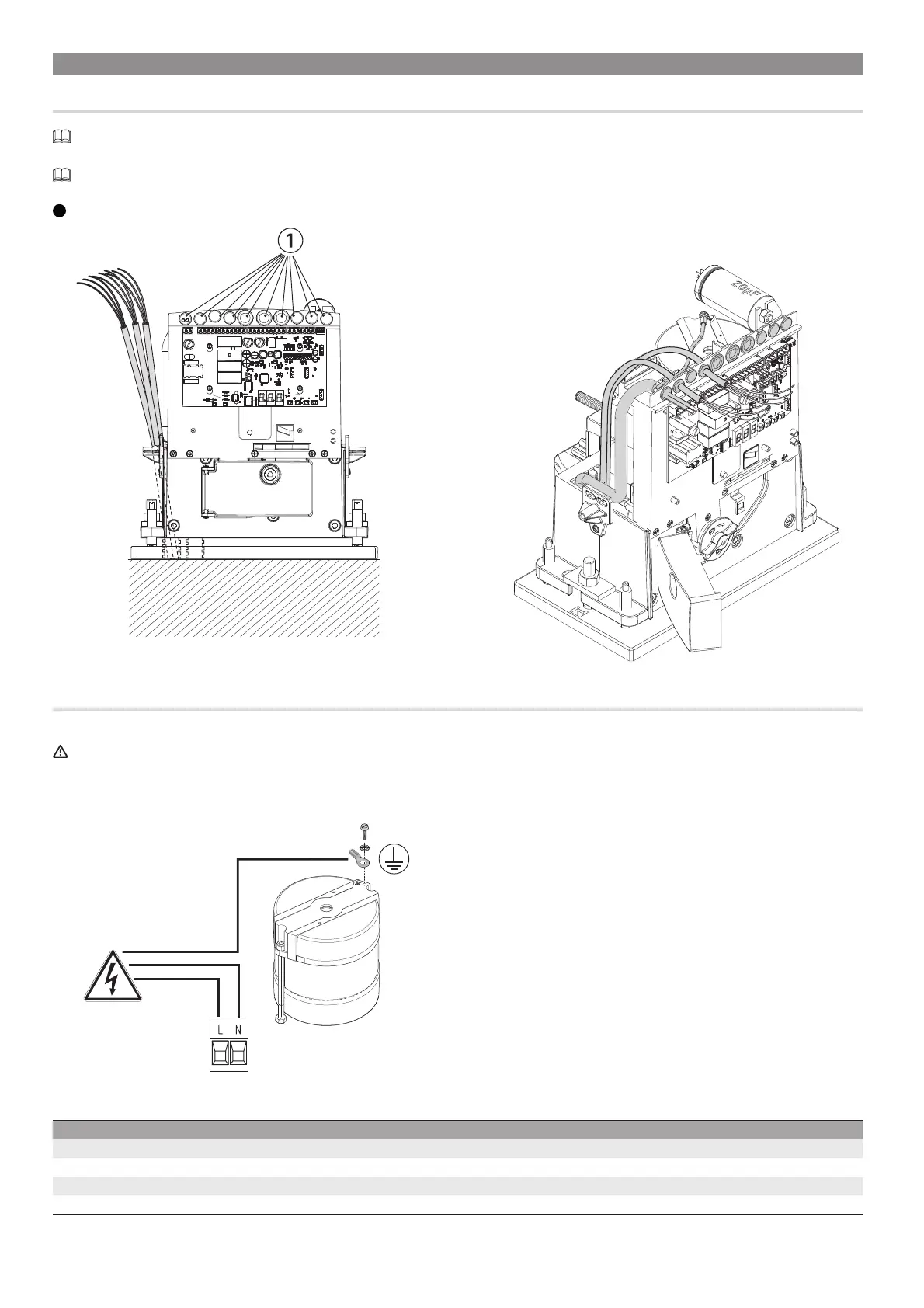 ①

20µF

L N