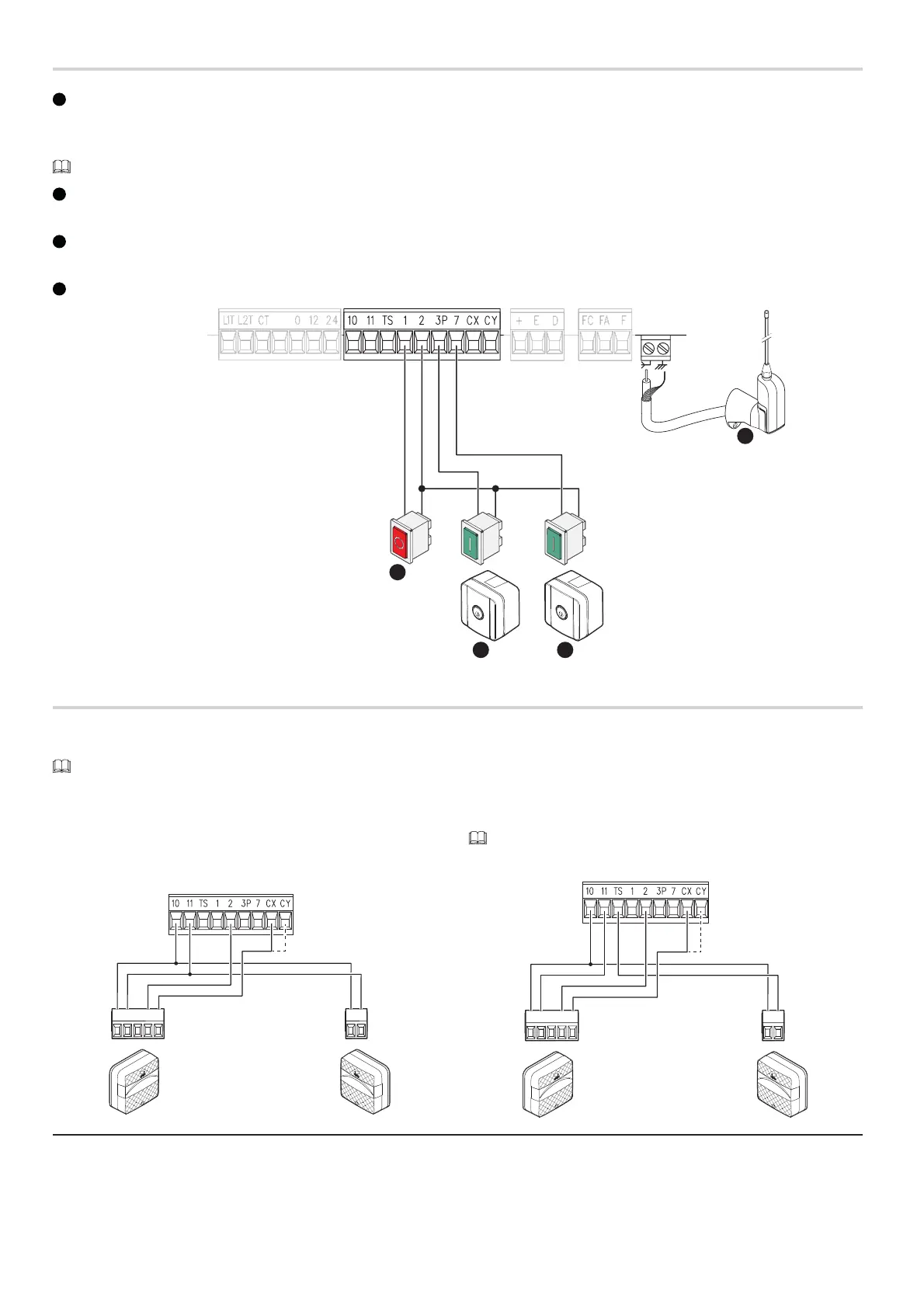 L1T L2T CT 0 12 24 10 11 TS 1 2 3P 7 CX CY + E D FC FA F

10 11 TS 1 2 3P 7 CX CY

10 11 TS 1 2 3P 7 CX CY