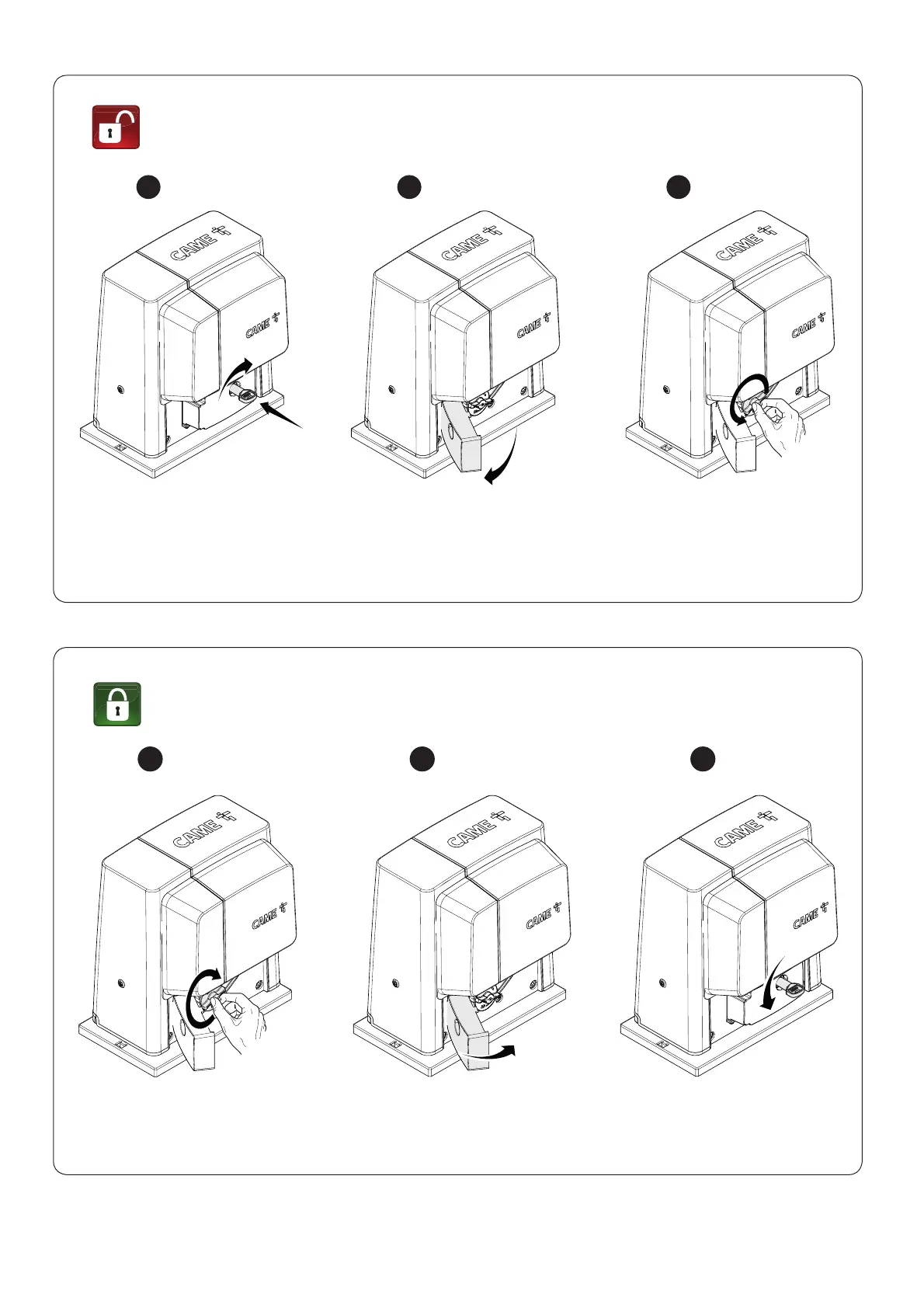 CAME
CAME
CAME
CAME
CAME
CAME

CAME
CAME
CAME
CAME
CAME
CAME