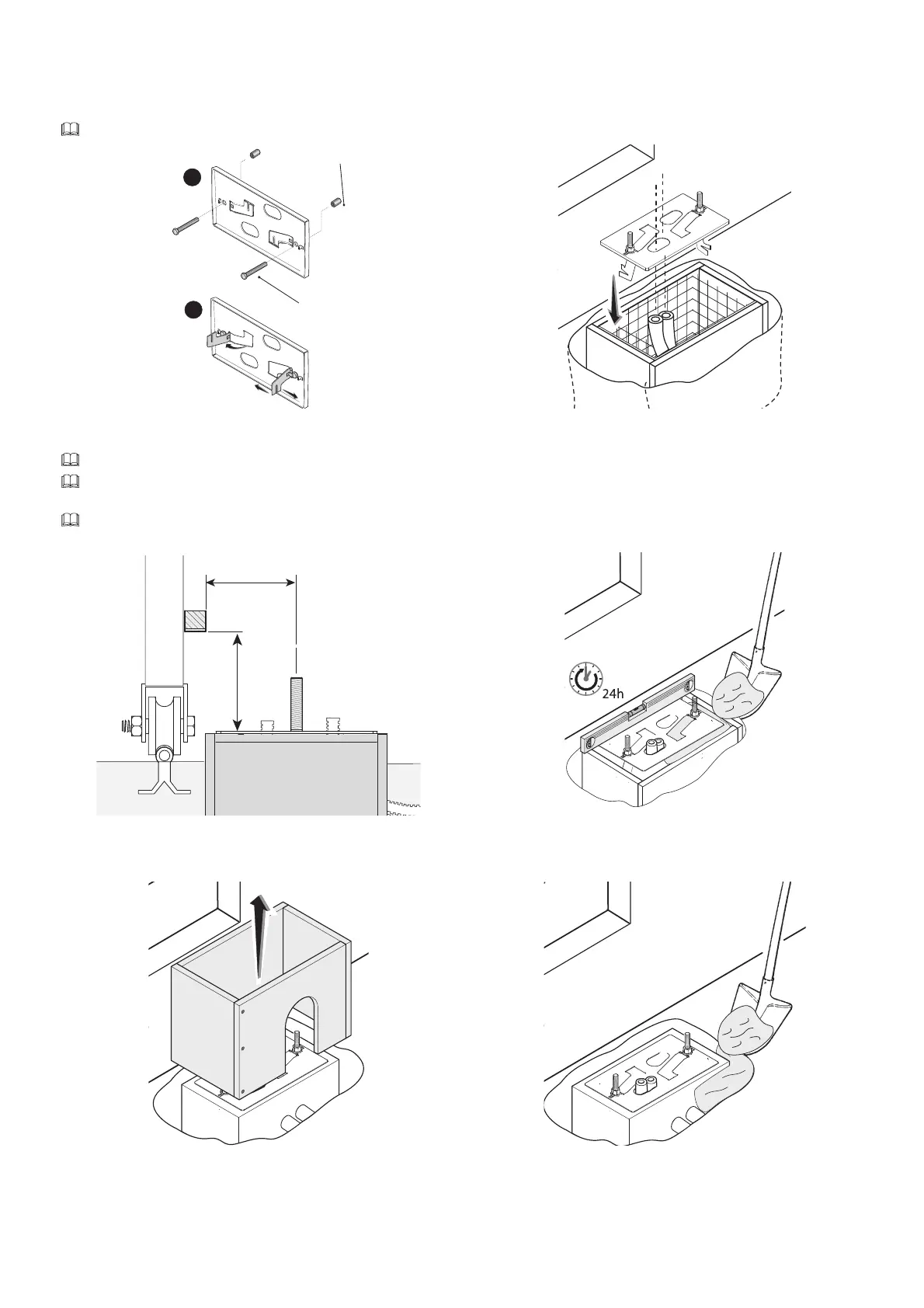 24h