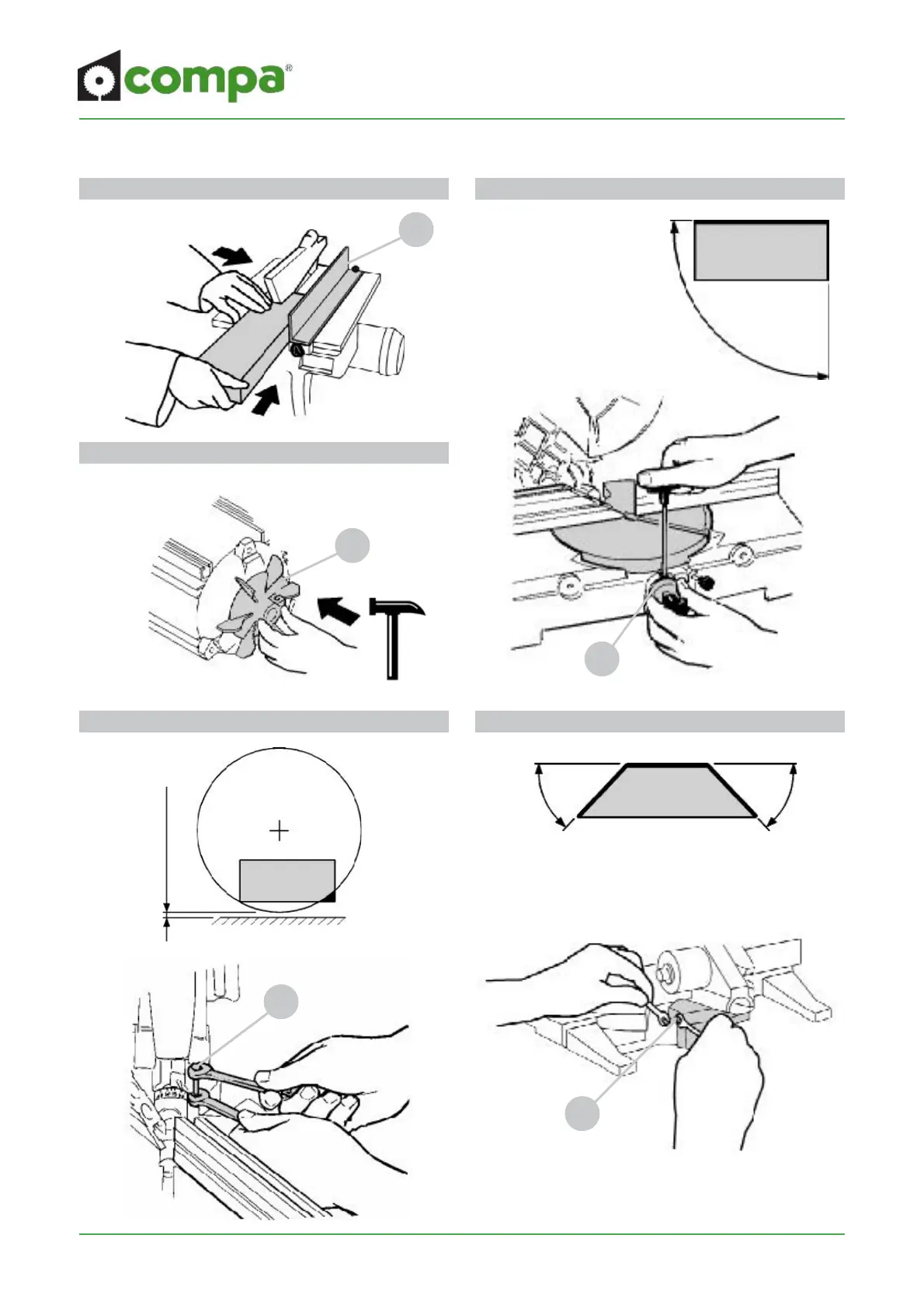 compa®