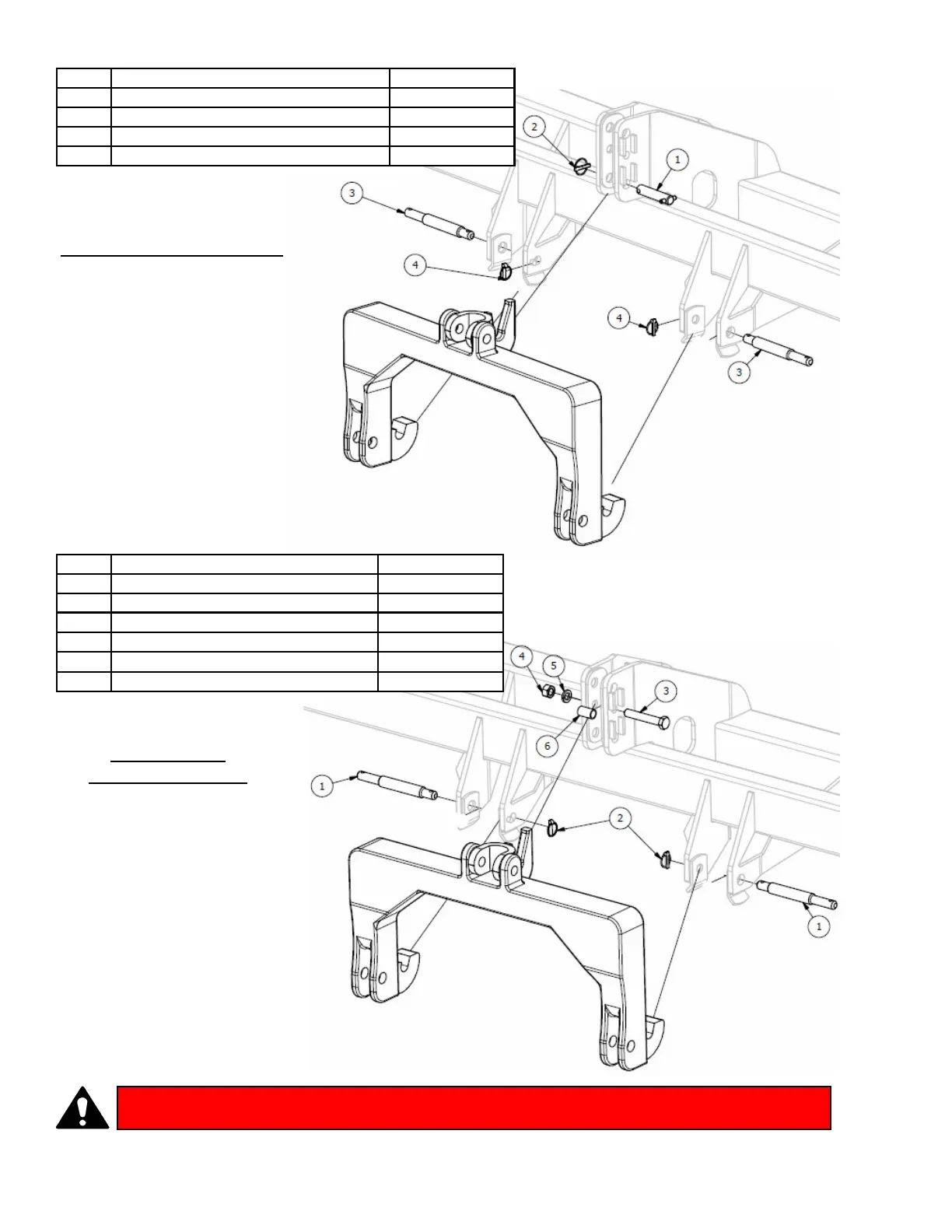 2

1

3

4

4

3

4

5

3

6

1

2

1