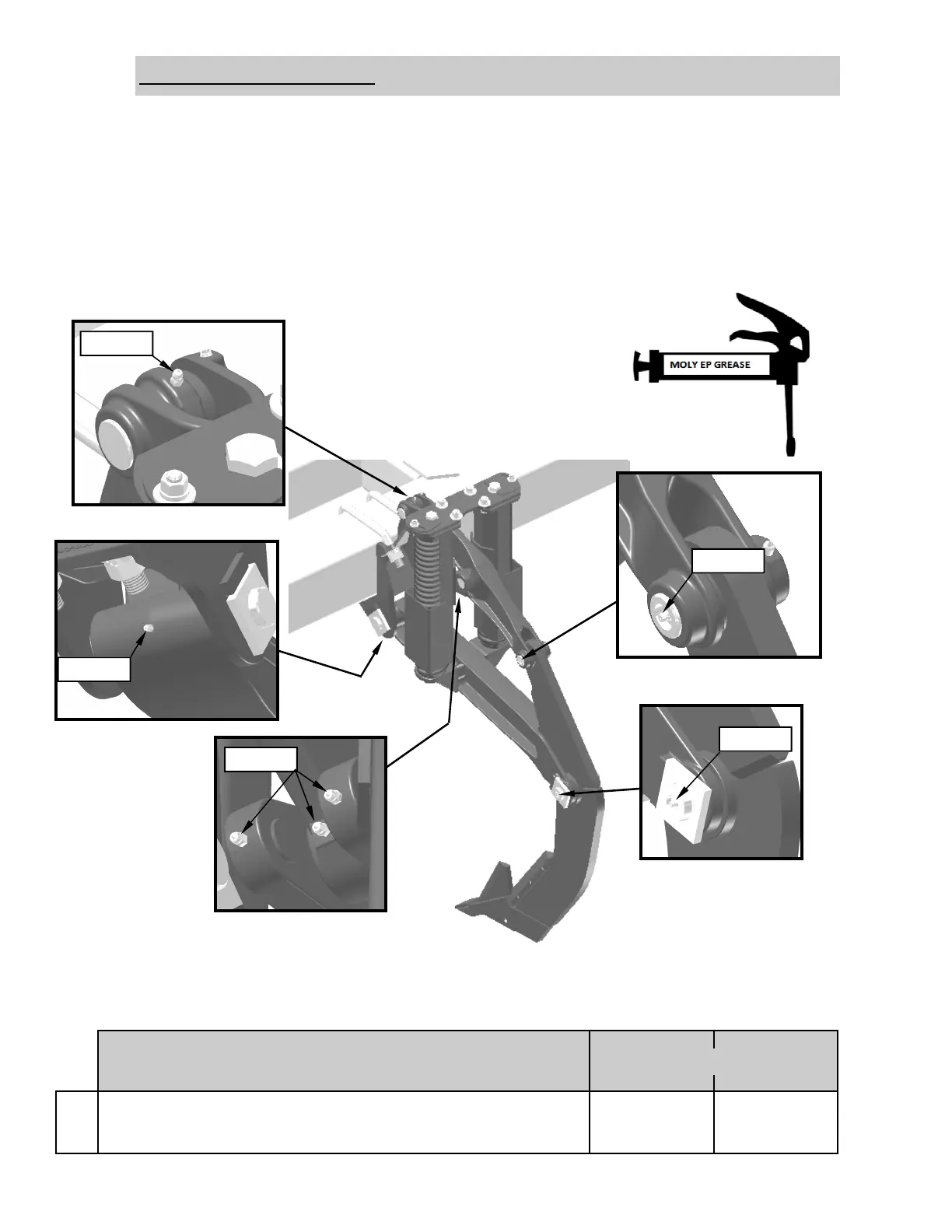 MOLY EP GREASE