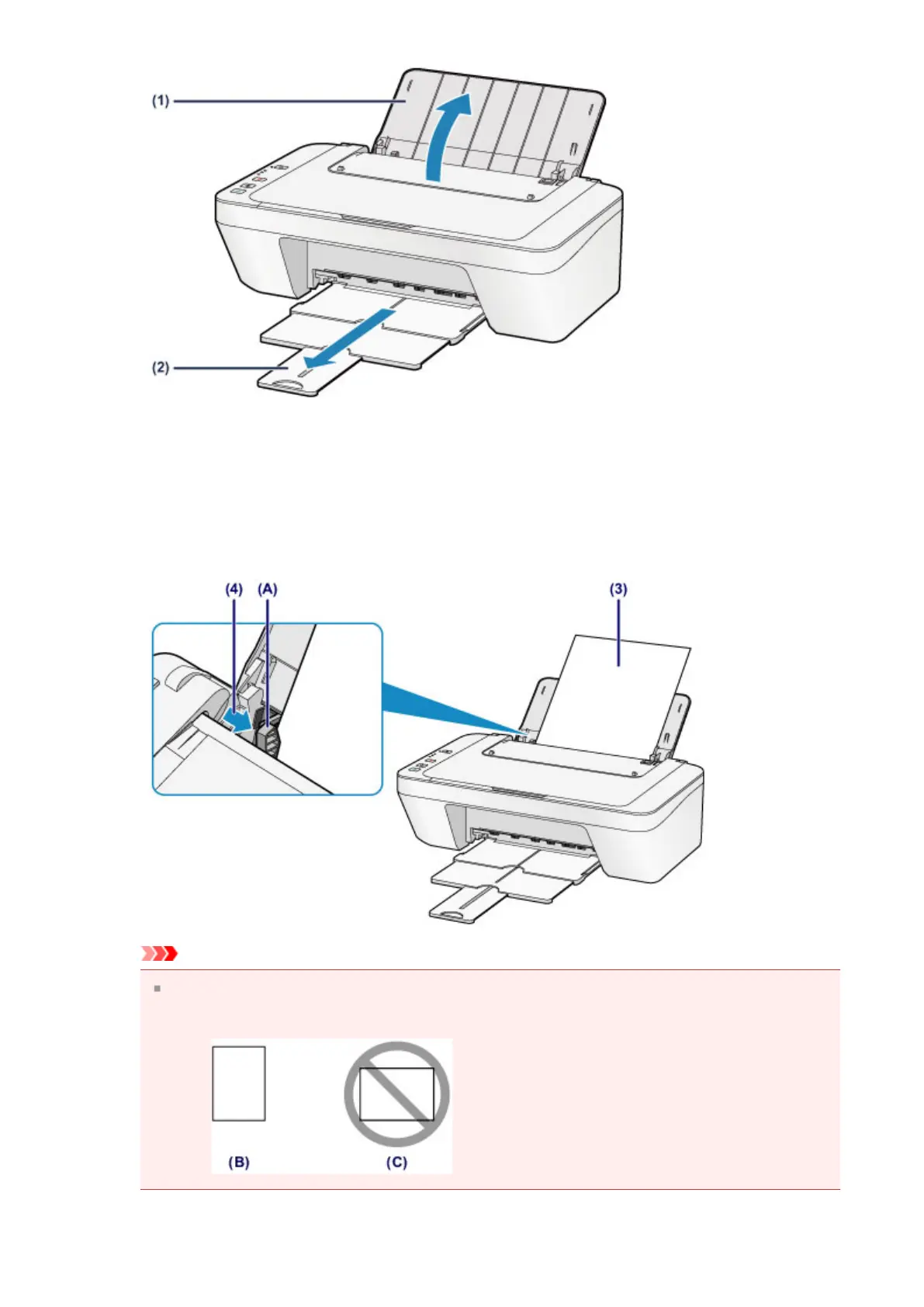 (1)

(2)

(4) (A)

(3)

(B)

(C)