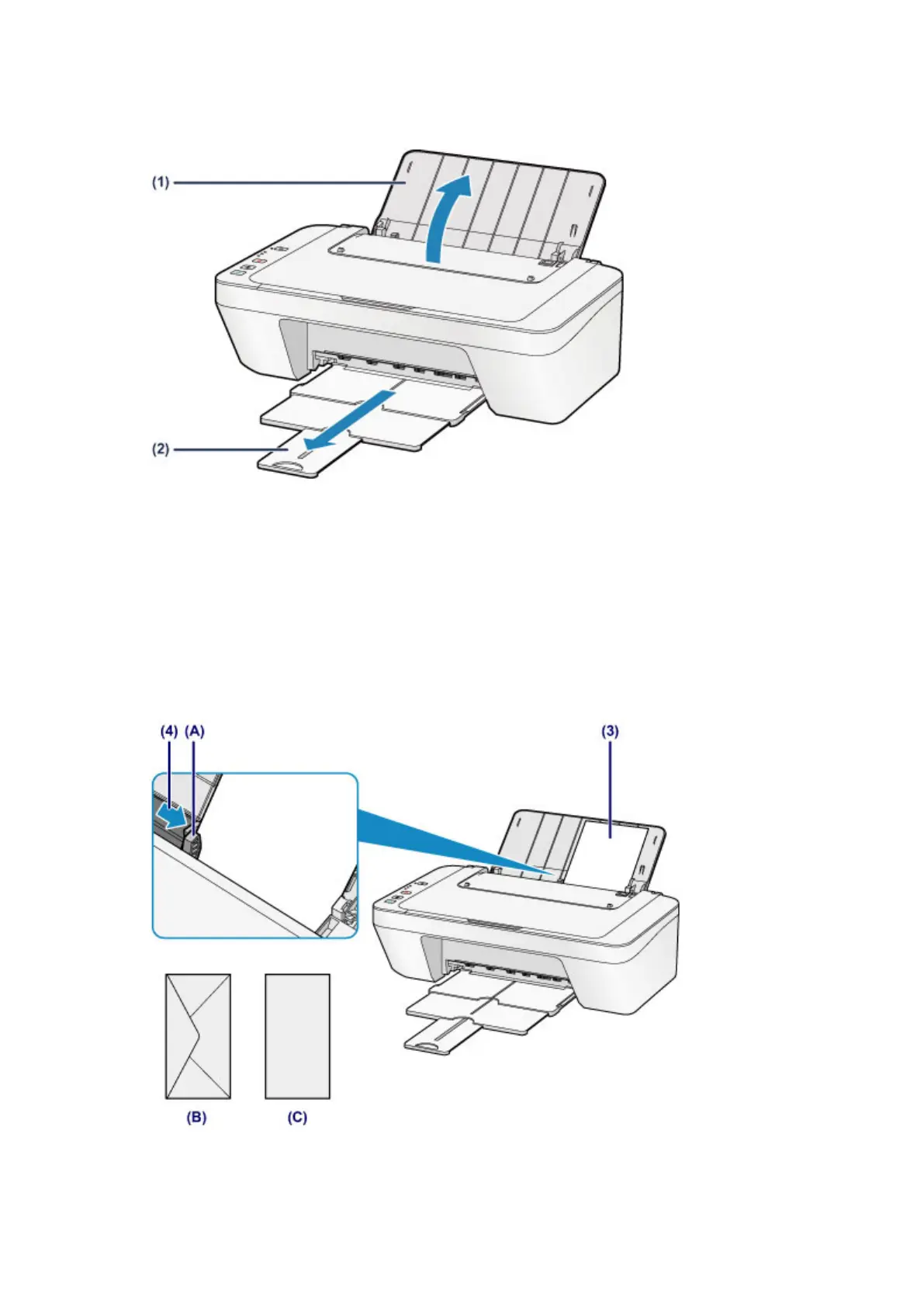 (1)

(2)

(4) (A)

(3)

(B)

(C)