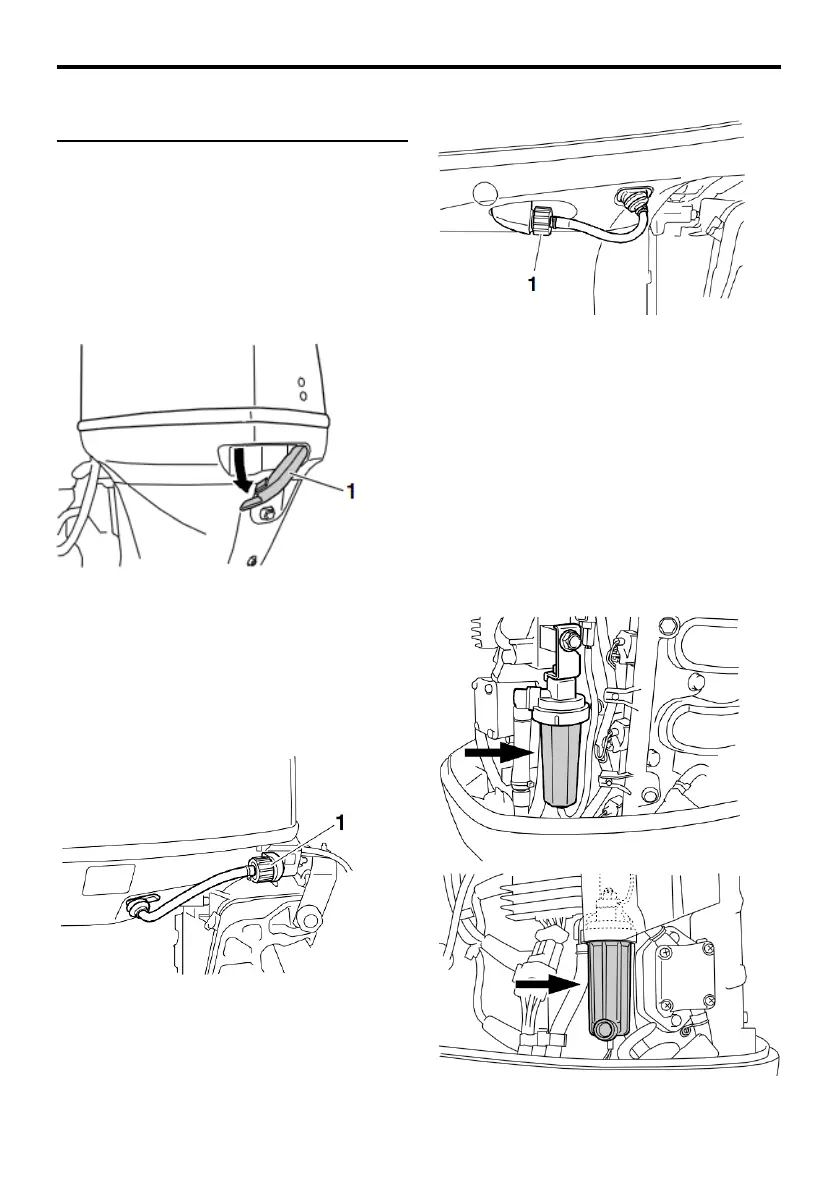 1

1

1