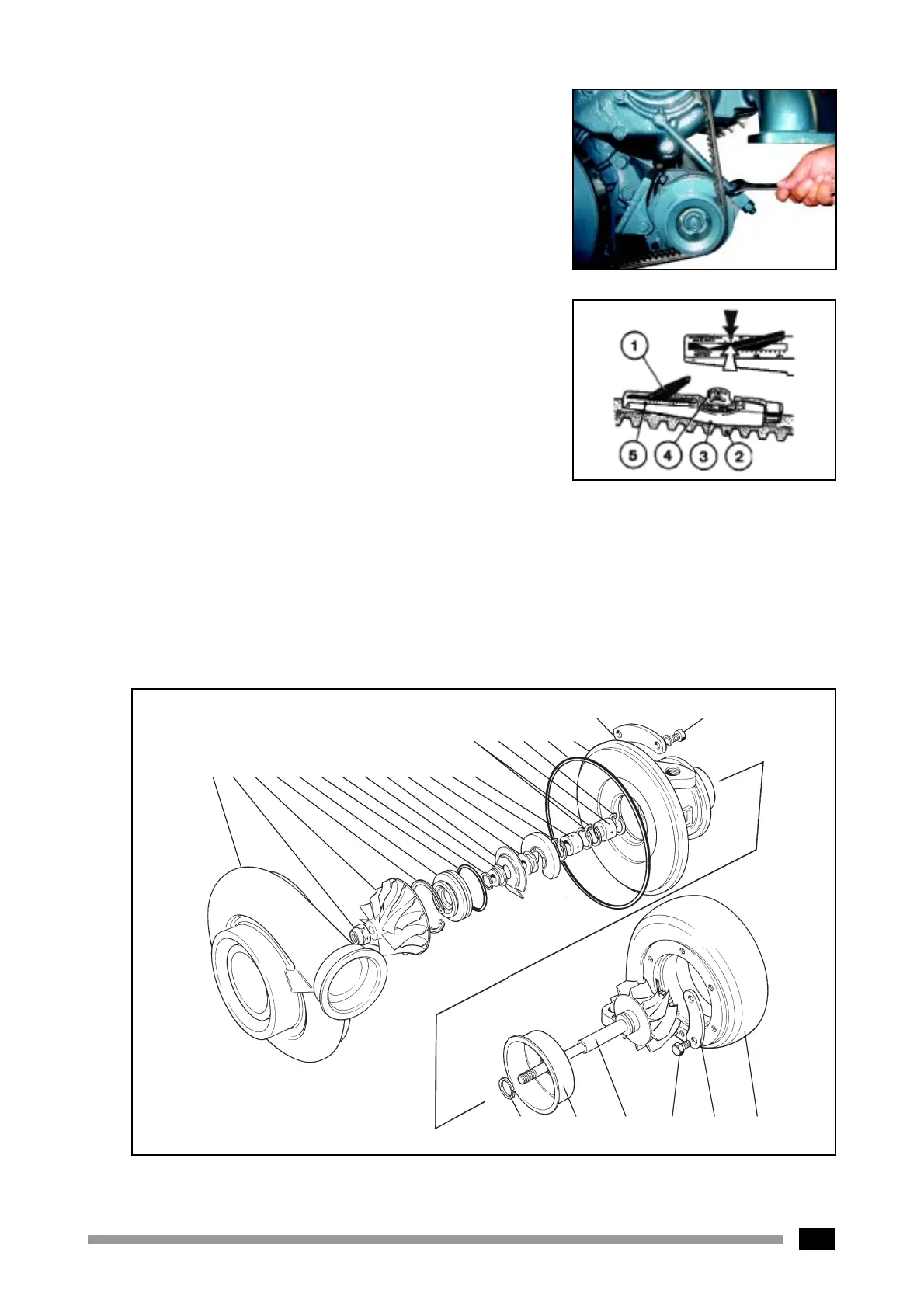 1

5 4 3 2