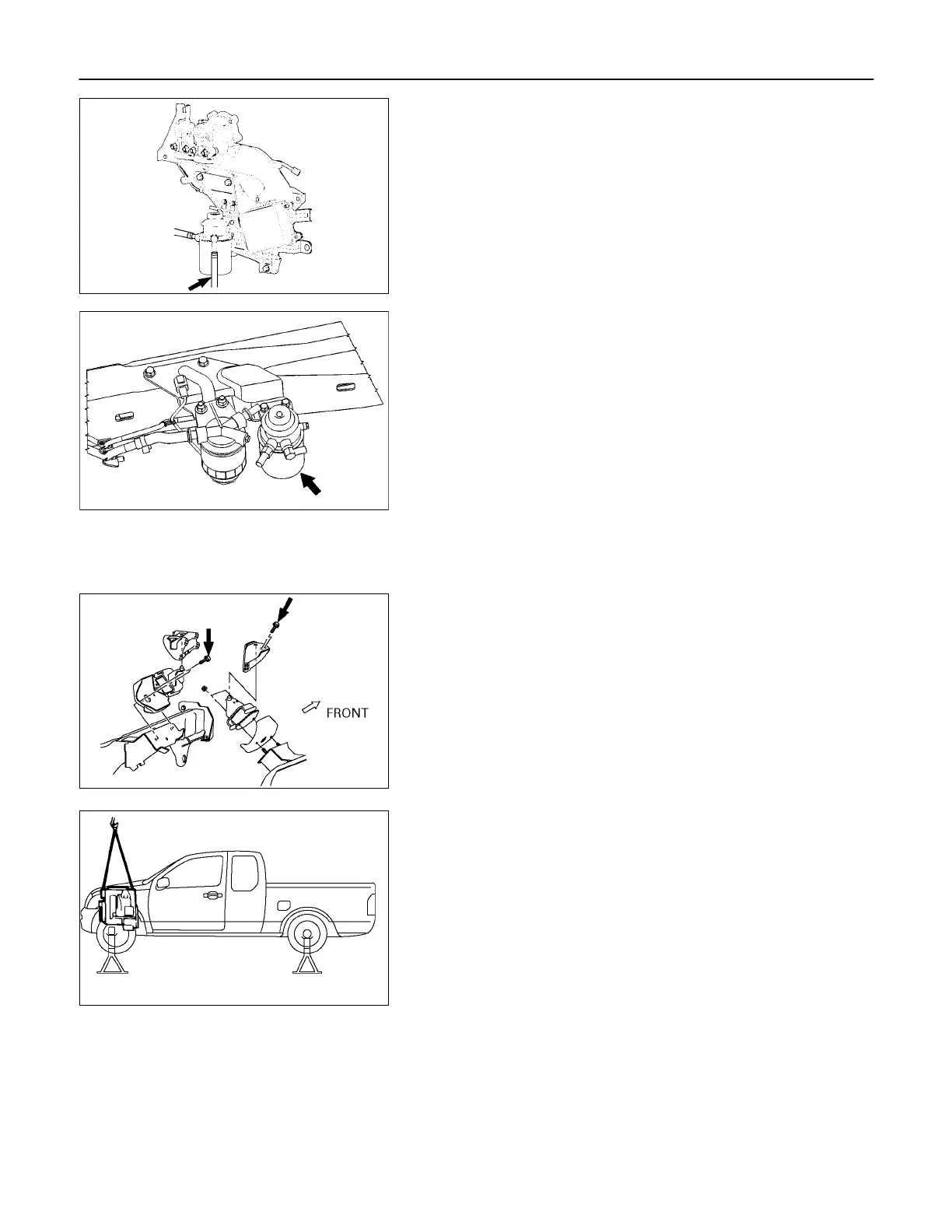 FRONT