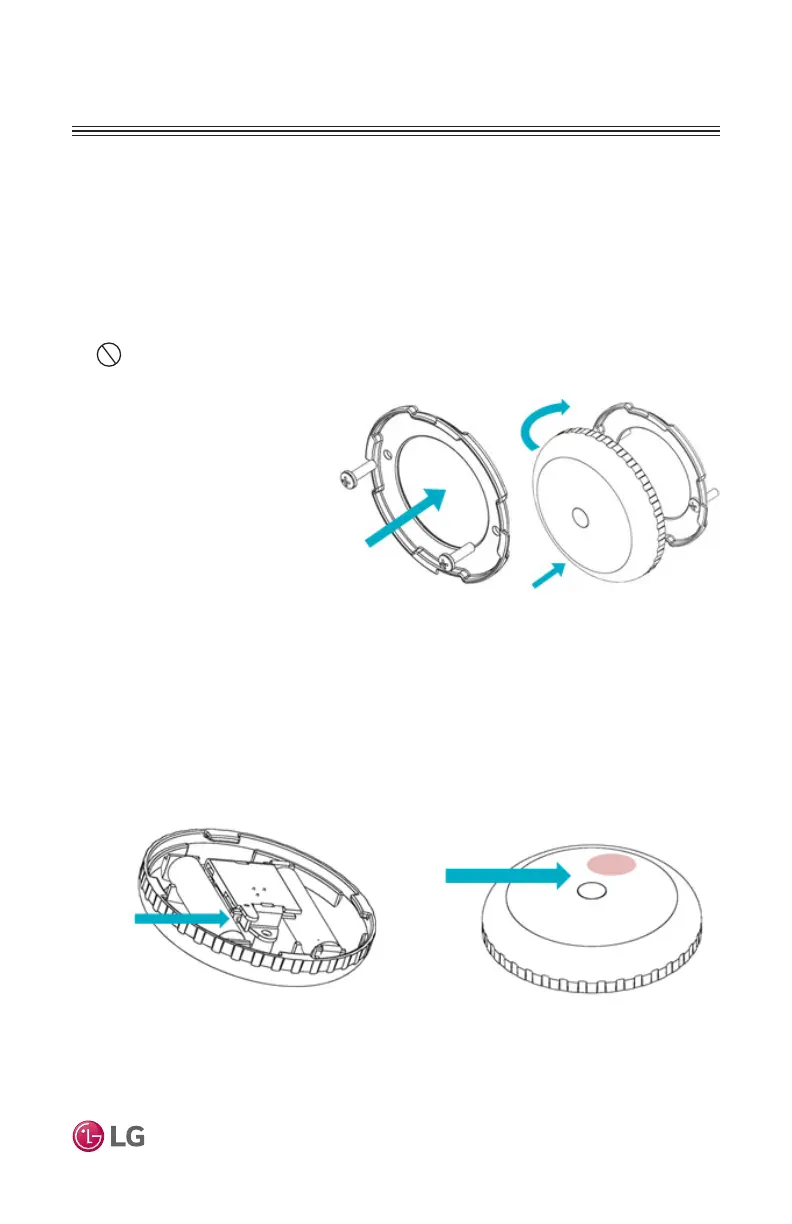 LG