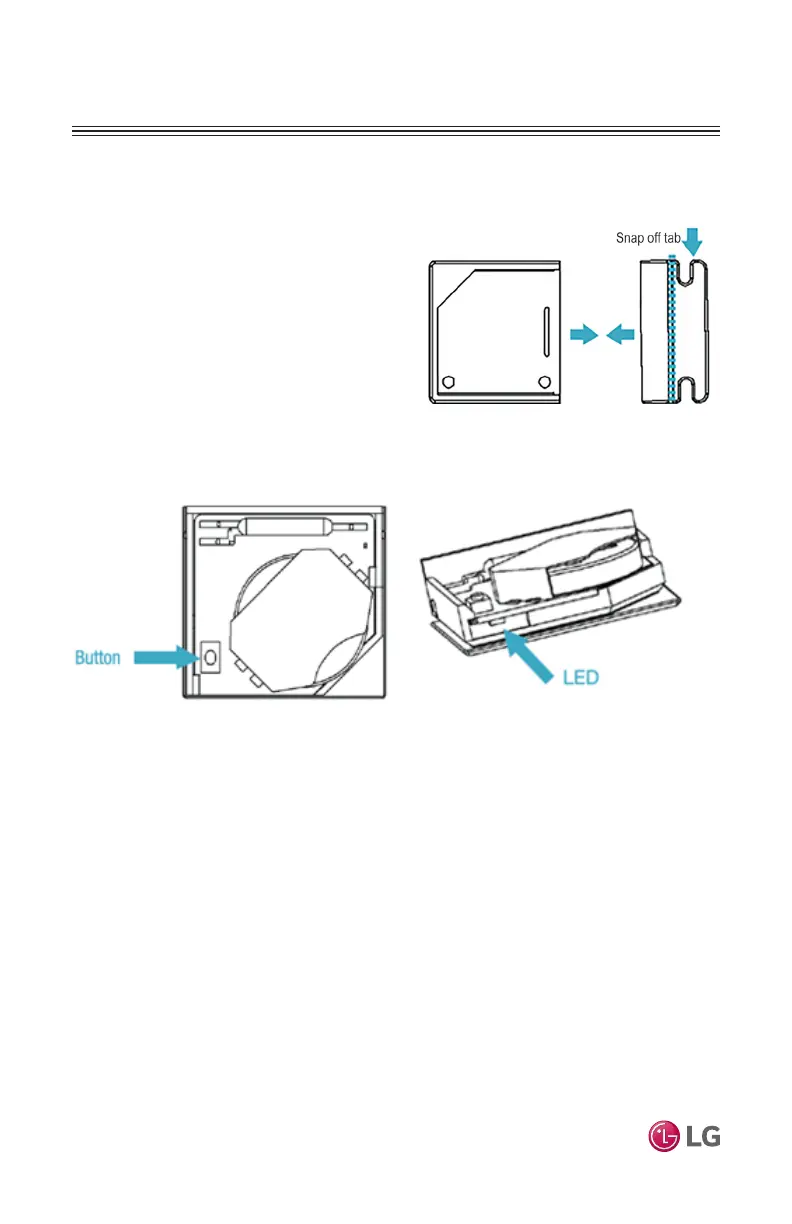 Snap off tab

Button

LED

LG