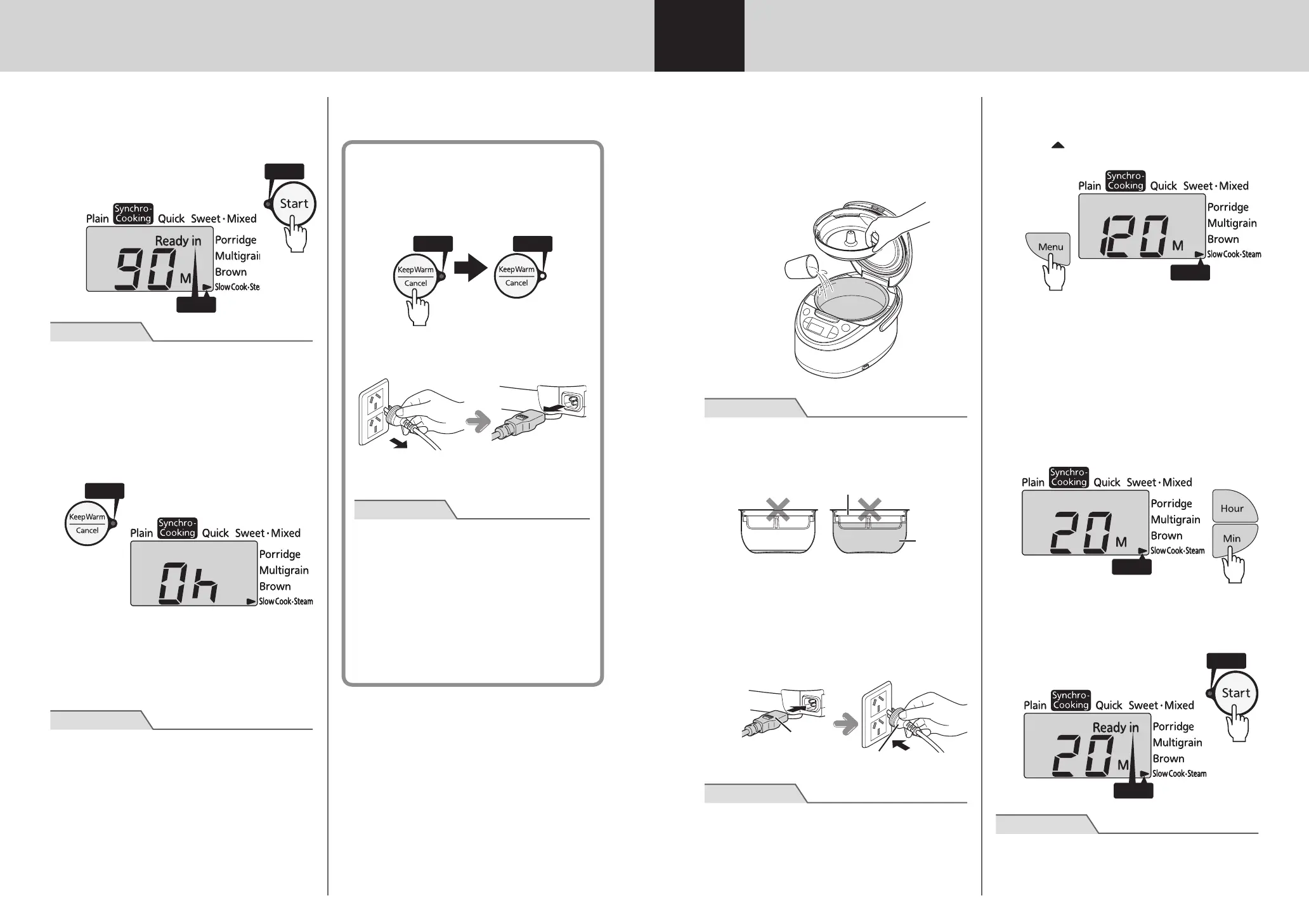 Start

Plain Synchro-Cooking Quick Sweet·Mixed
Ready in
90 M
Porridge
Multigrai
Brown
Slow Cook·Ste

Keep Warm
Cancel

Plain Synchro-Cooking Quick Sweet·Mixed
0h
Porridge
Multigrain
Brown
Slow Cook·Steam

Keep Warm
Cancel

Keep Warm
Cancel

Plain Synchro-Cooking Quick Sweet·Mixed
Menu
120 M
Porridge
Multigrain
Brown
Slow Cook·Steam

Plain Synchro-Cooking Quick Sweet·Mixed
20 M
Porridge
Multigrain
Brown
Slow Cook·Steam
Hour
Min

Start

Plain Synchro-Cooking Quick Sweet·Mixed
Ready in
20 M
Porridge
Multigrain
Brown
Slow Cook·Steam