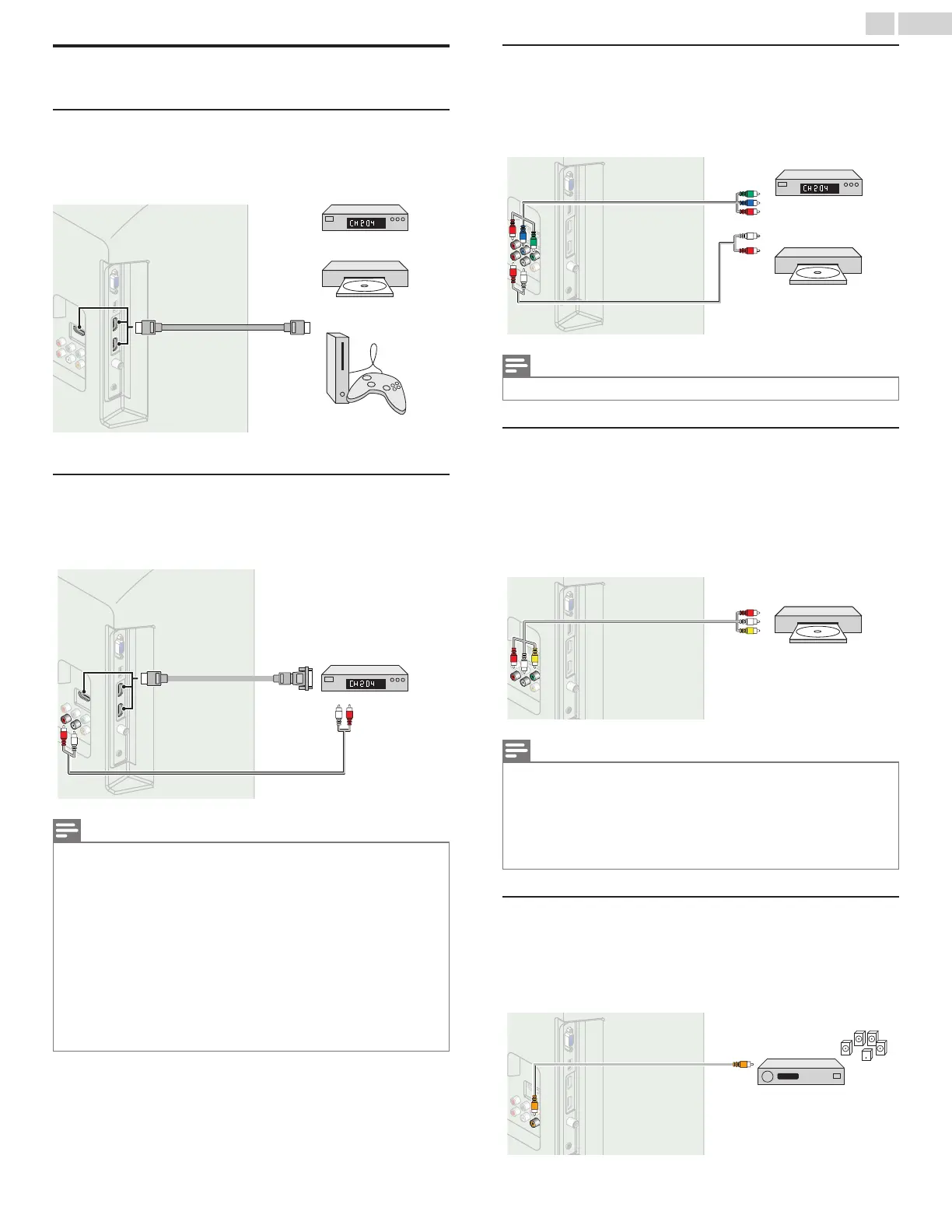 CH204

CH204

CH204

CH204