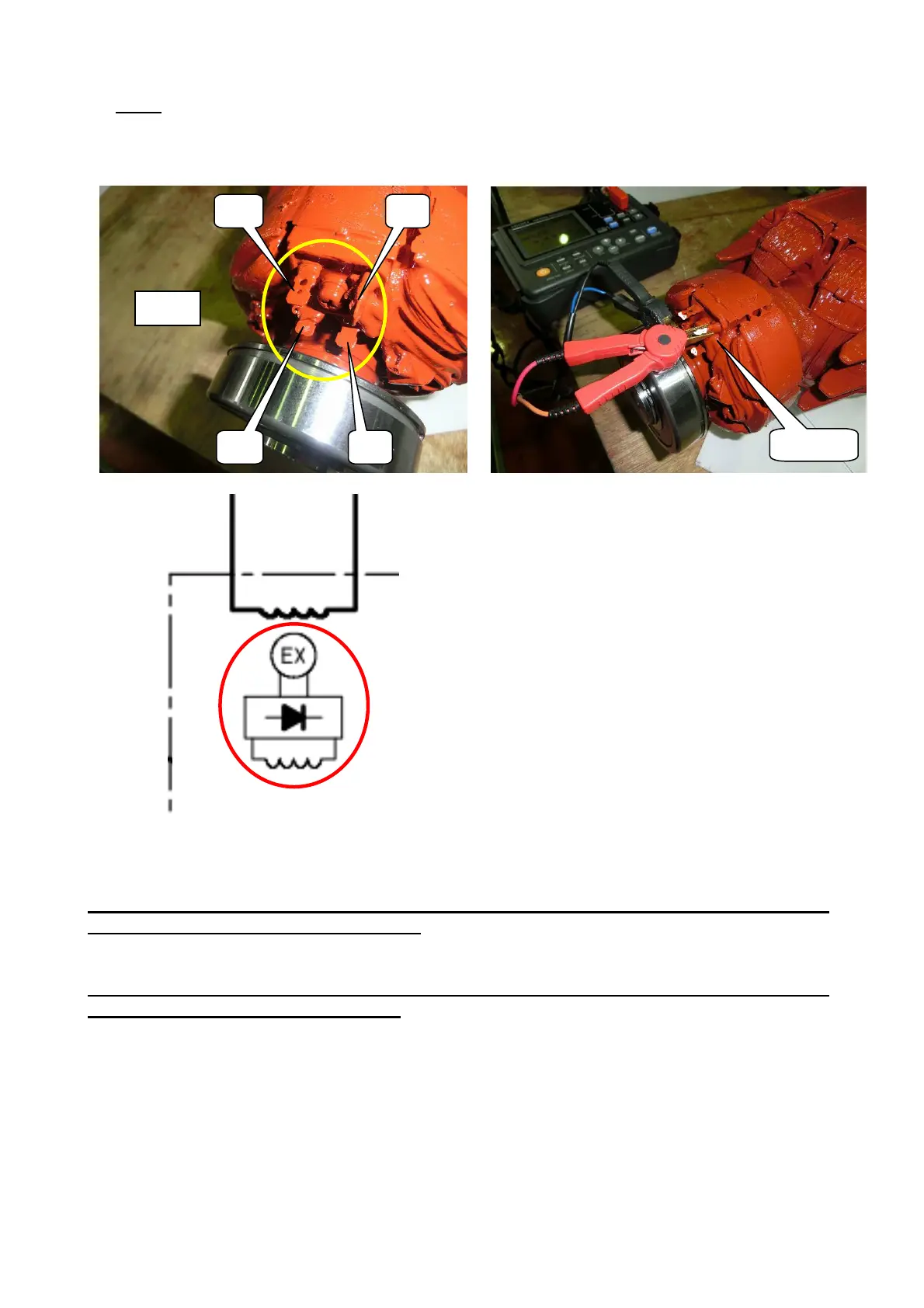 EX