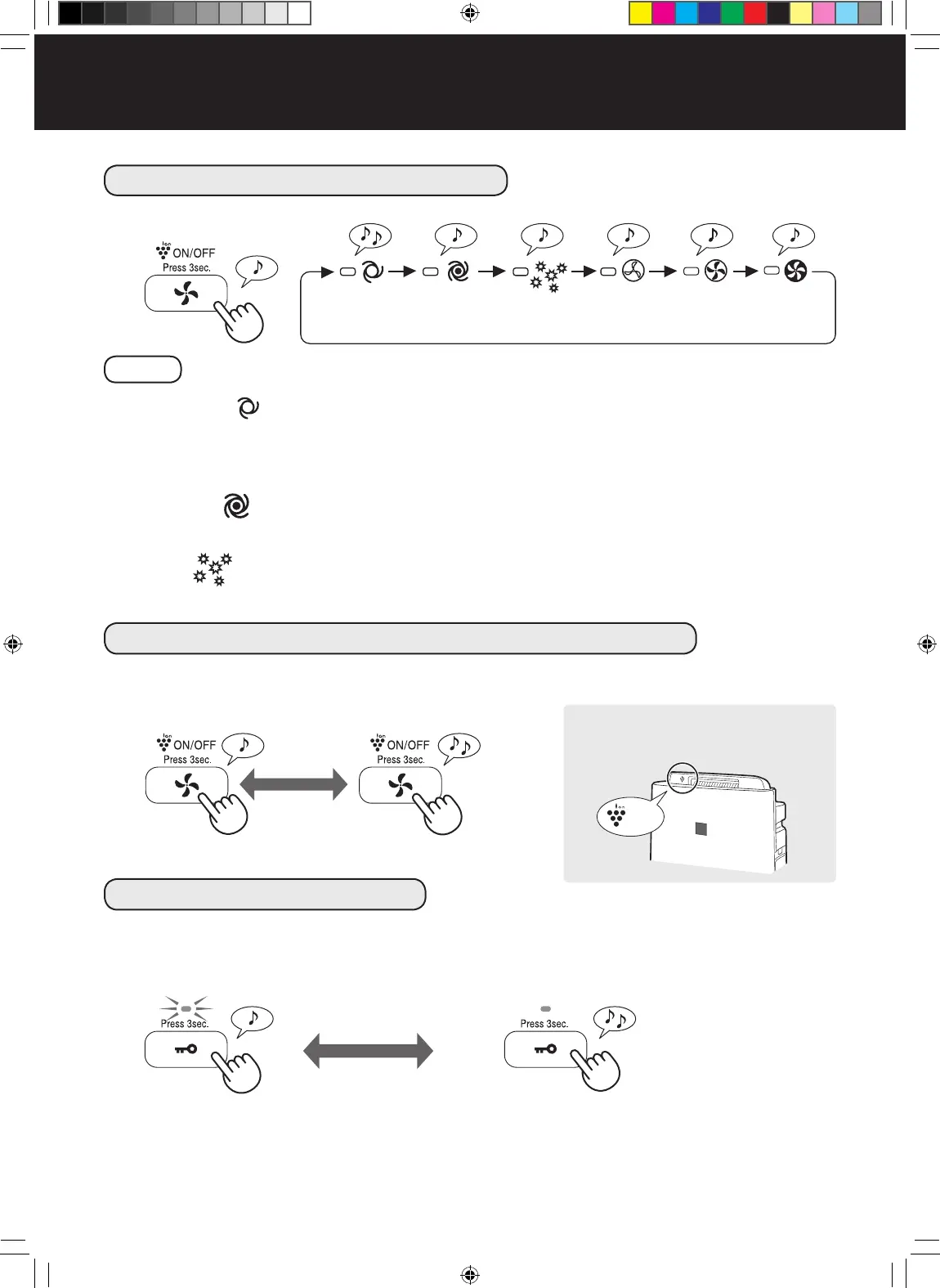 Ion ON/OFF
Press 3sec.

Ion ON/OFF
Press 3sec.

Ion ON/OFF
Press 3sec.

Ion

Press 3sec.

Press 3sec.