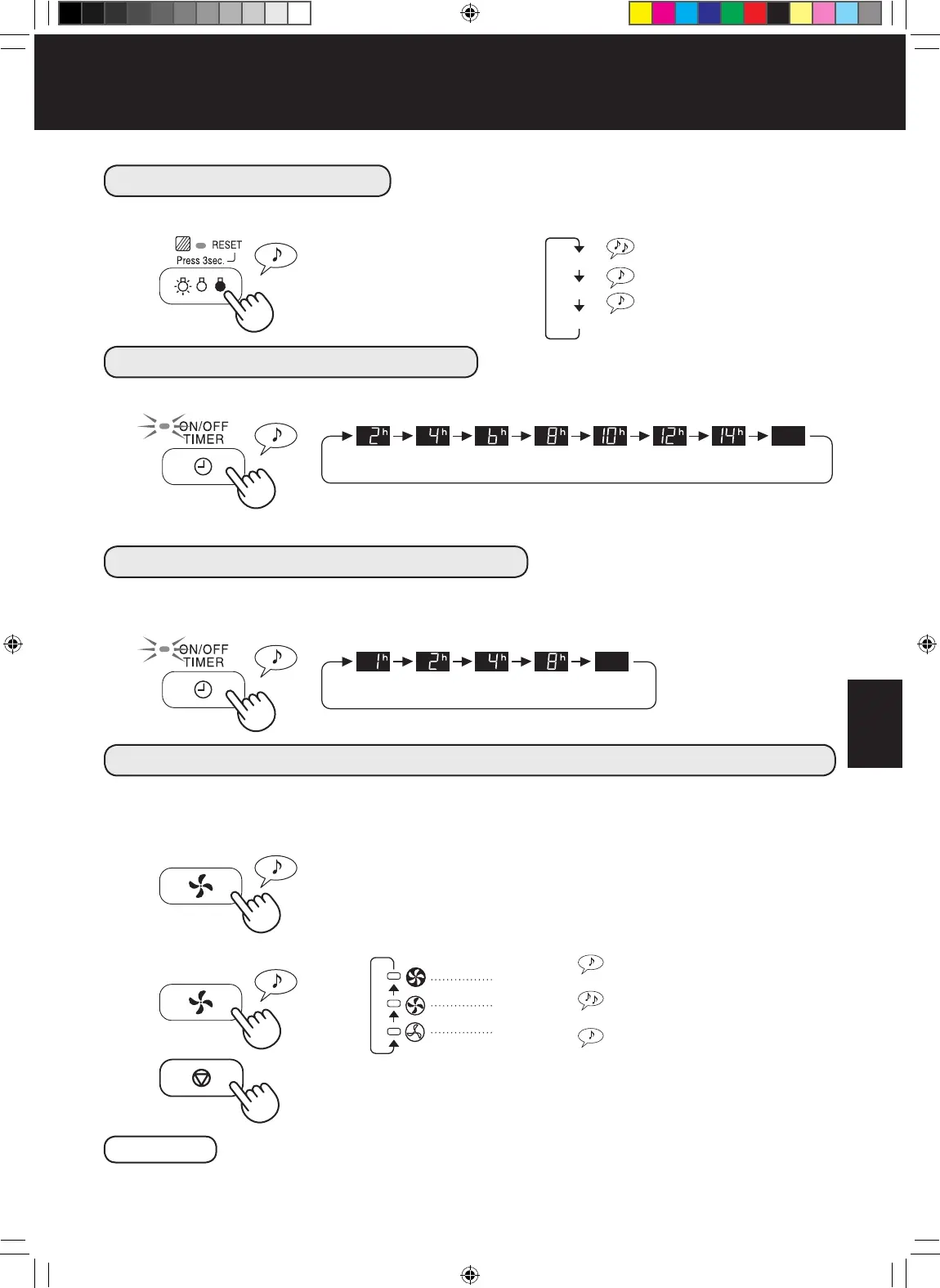 RESET
Press 3sec.

ON/OFF
TIMER

2h 4h 6h 8h 10h 12h 14h

ON/OFF
TIMER

1h 2h 4h 8h