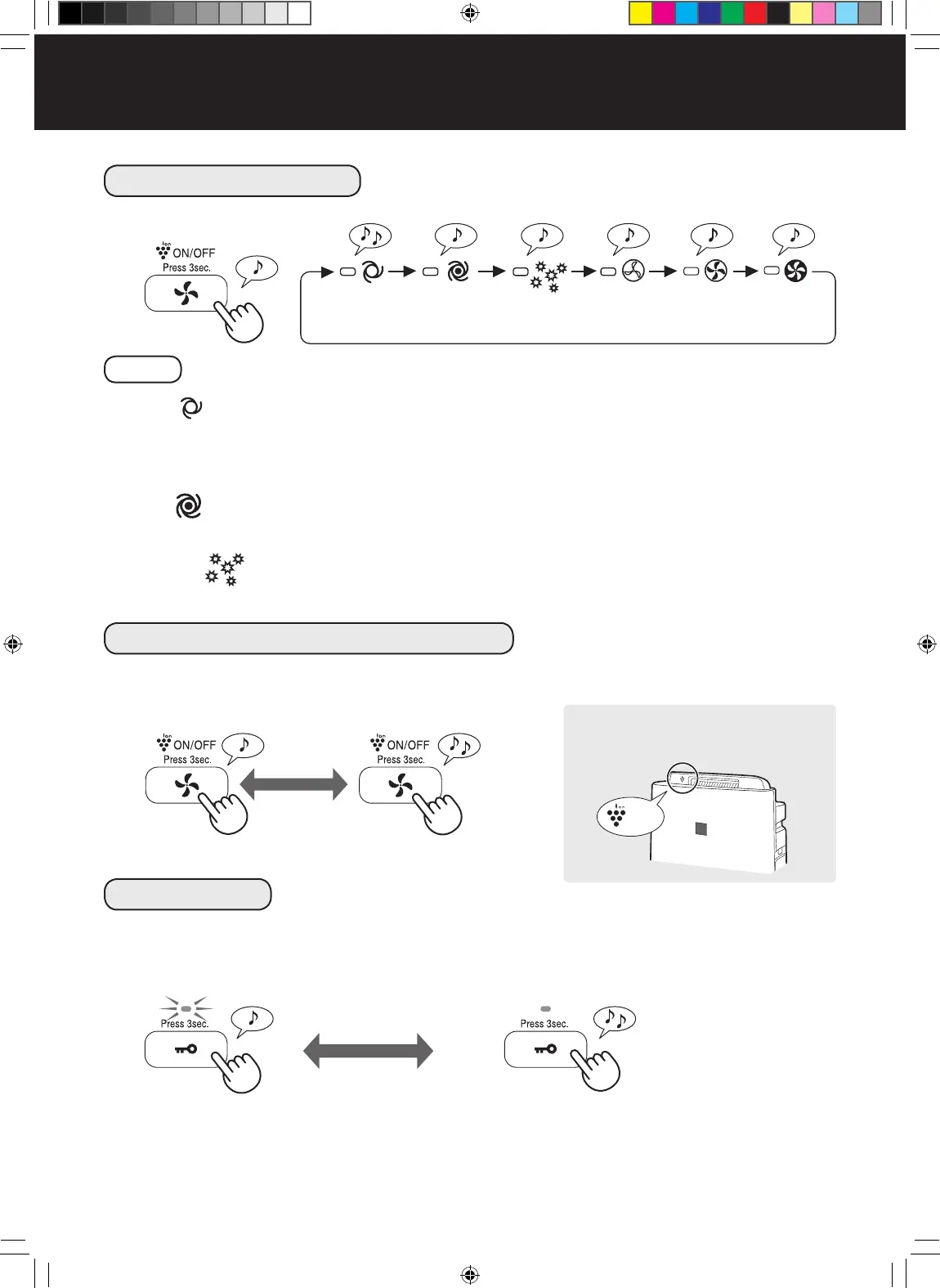 Ion ON/OFF
Press 3sec.

Ion ON/OFF
Press 3sec.

Ion ON/OFF
Press 3sec.

Ion

Press 3sec.

Press 3sec.