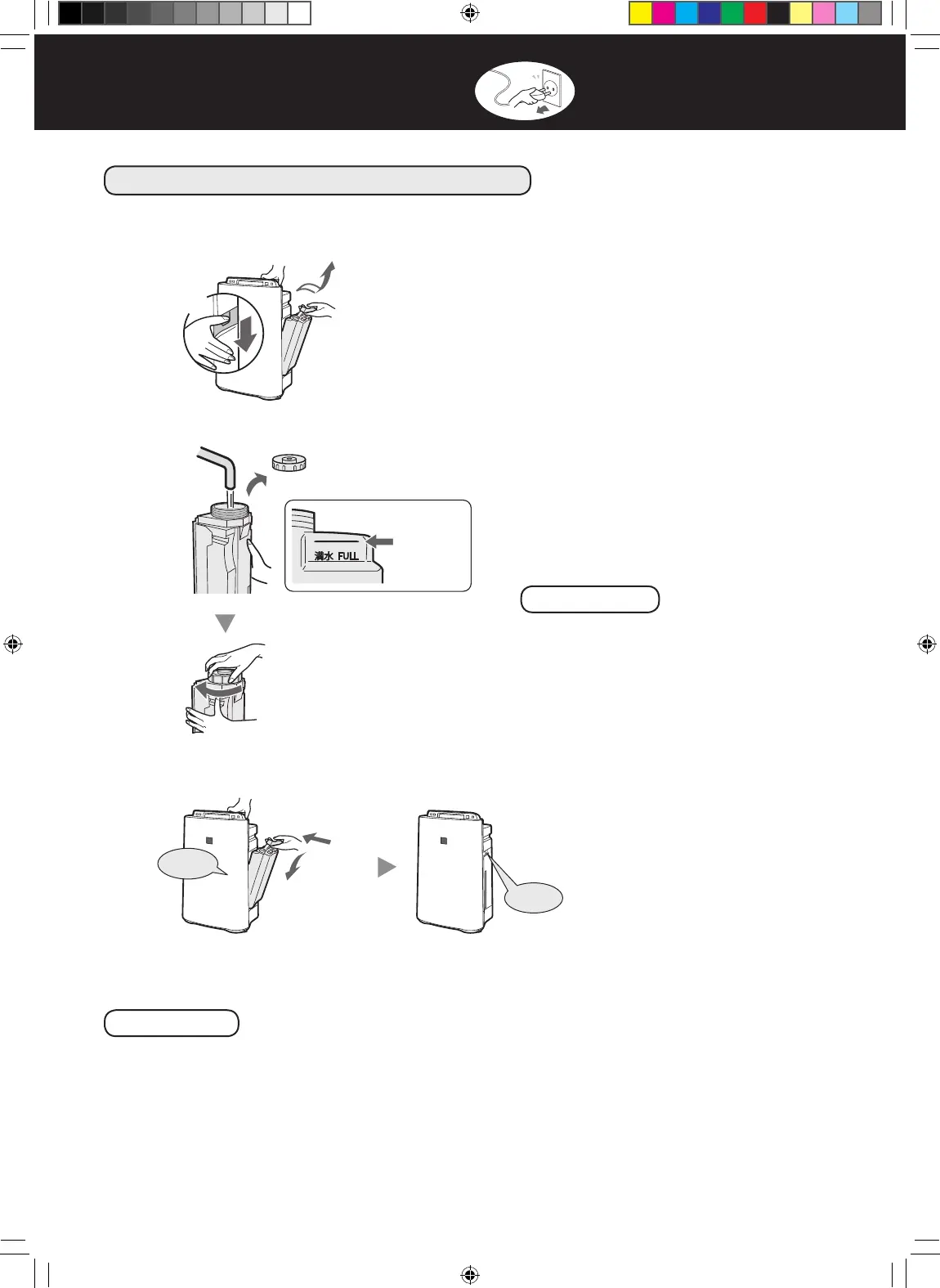 満水 FULL