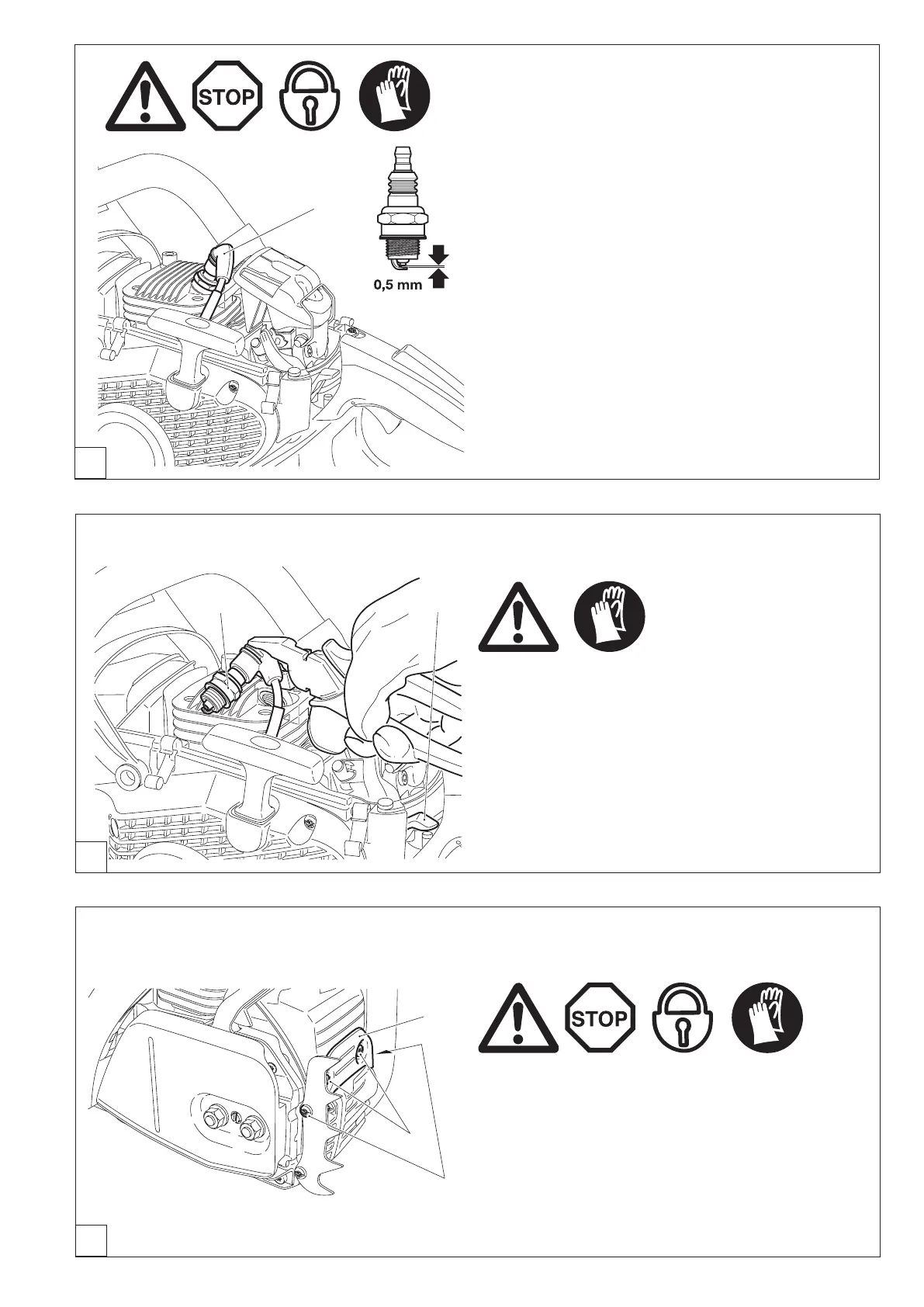 STOP

0,5 mm

STOP