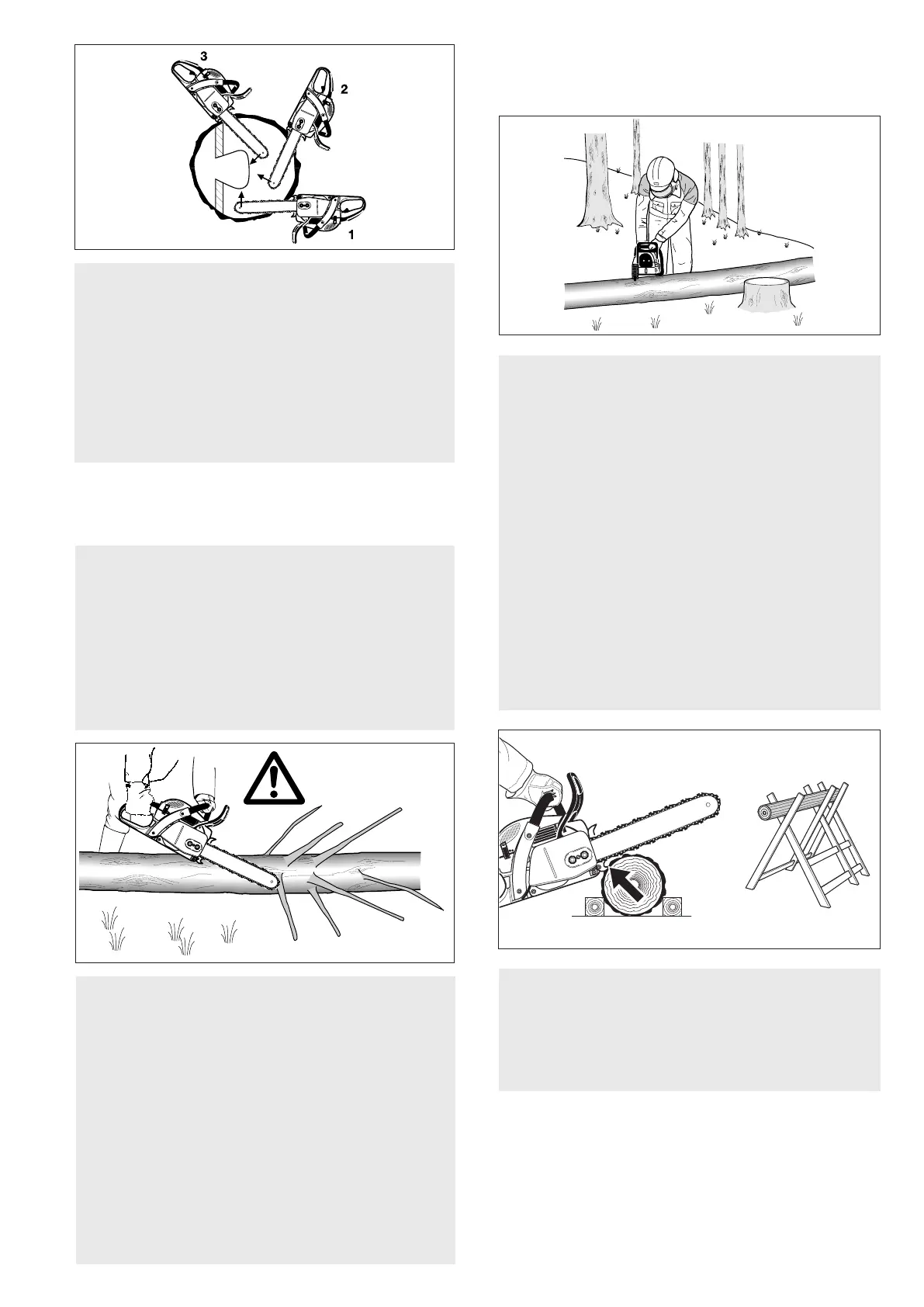 3

2

1