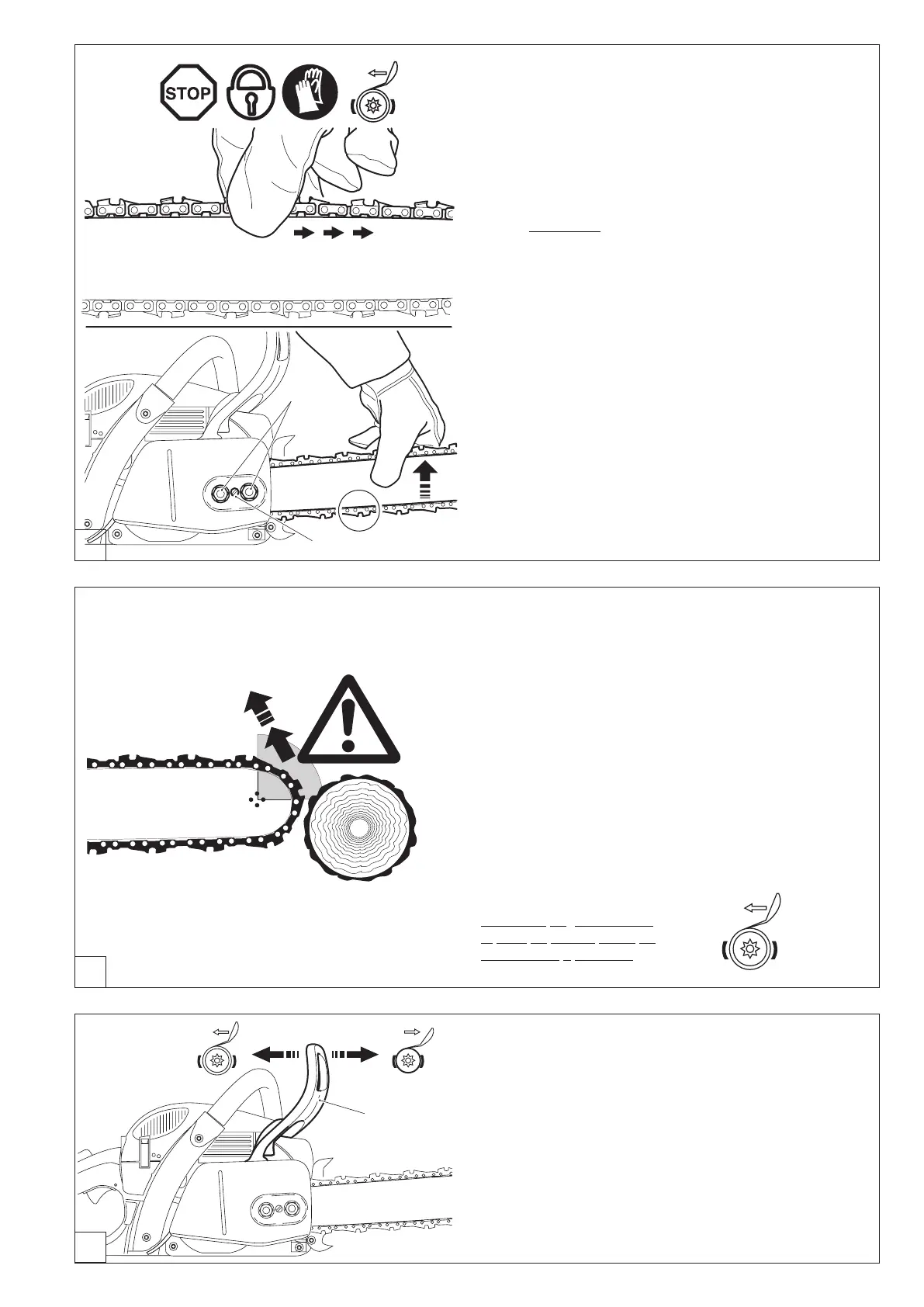 STOP