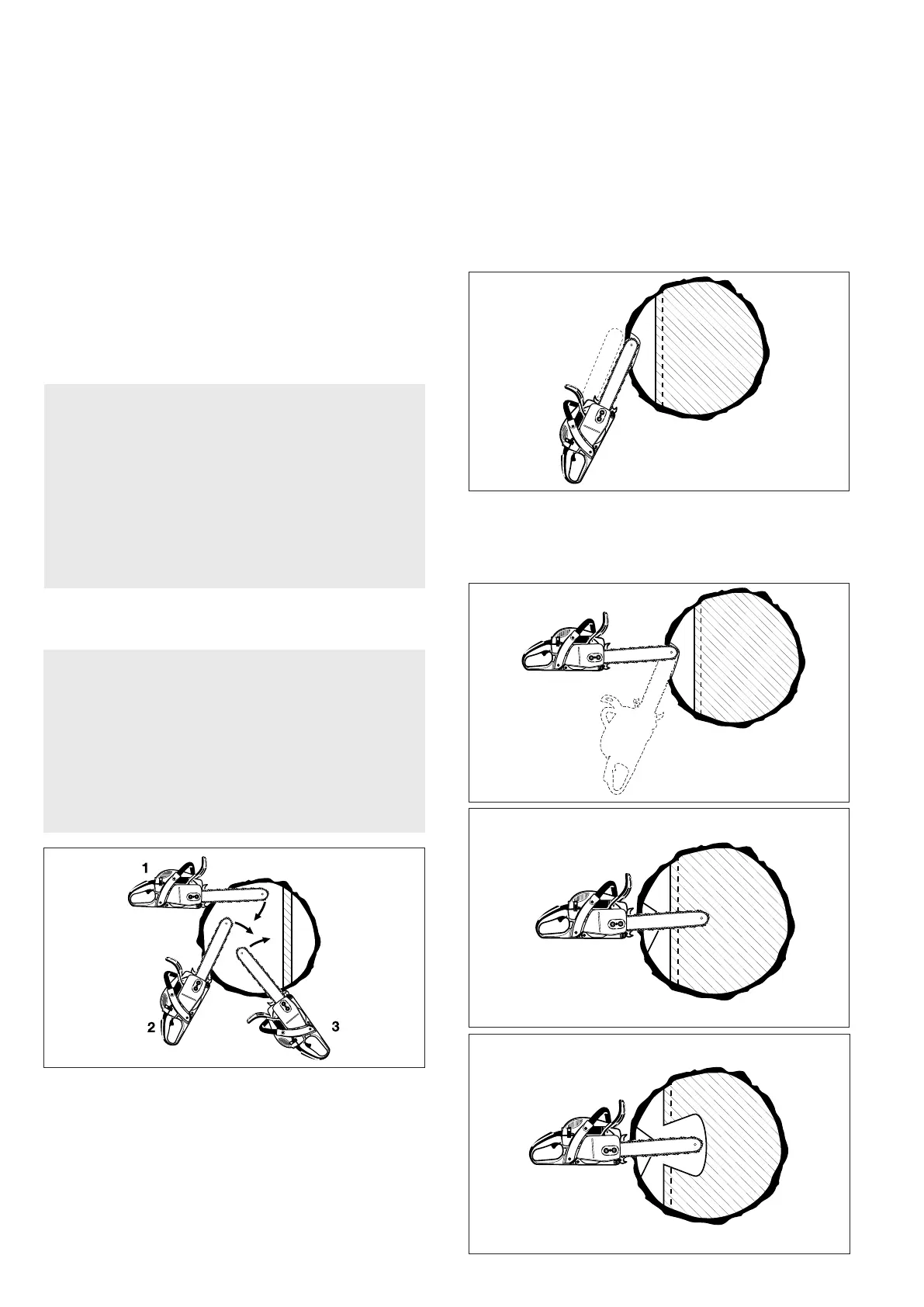 1

2

3