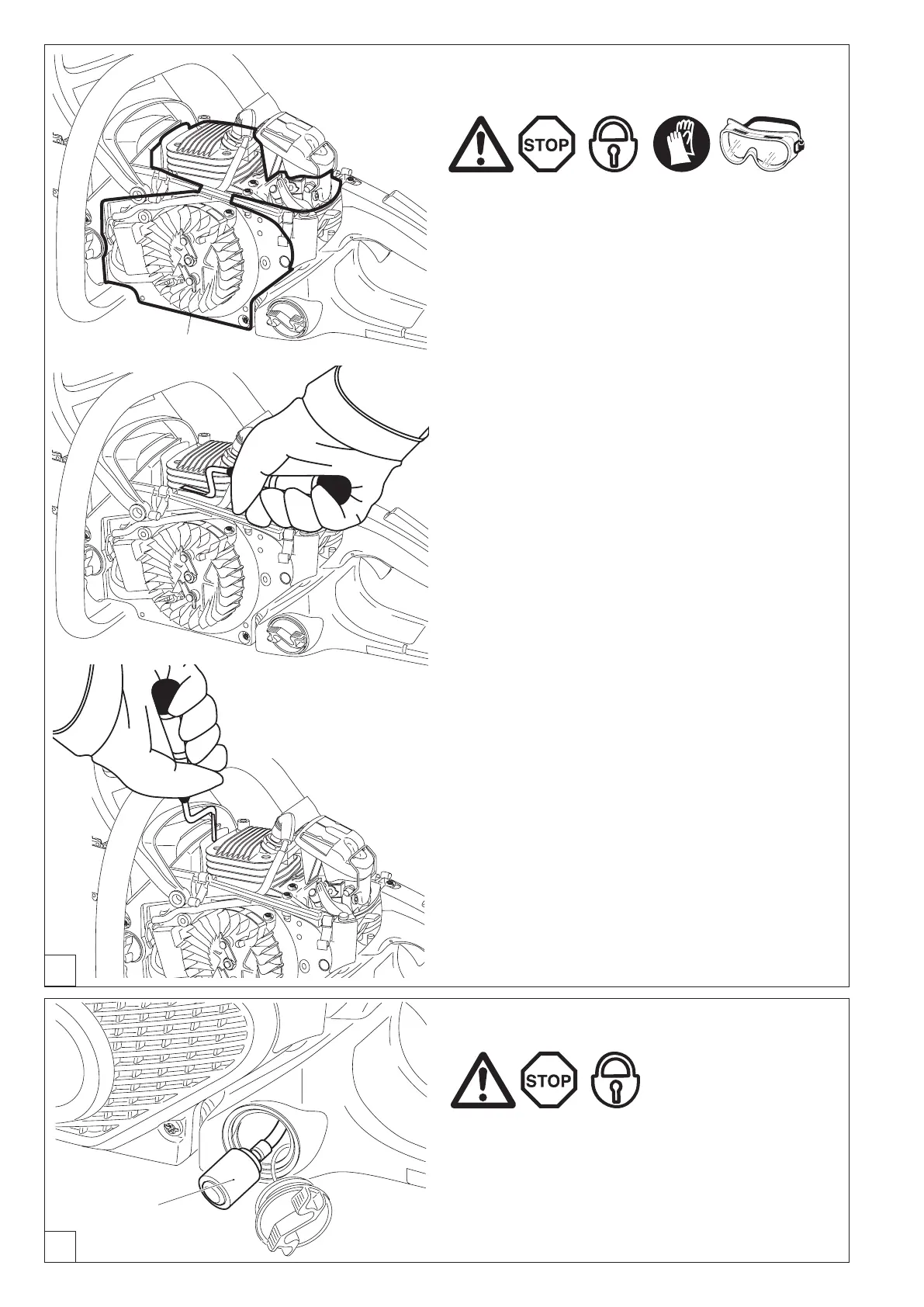 STOP

STOP