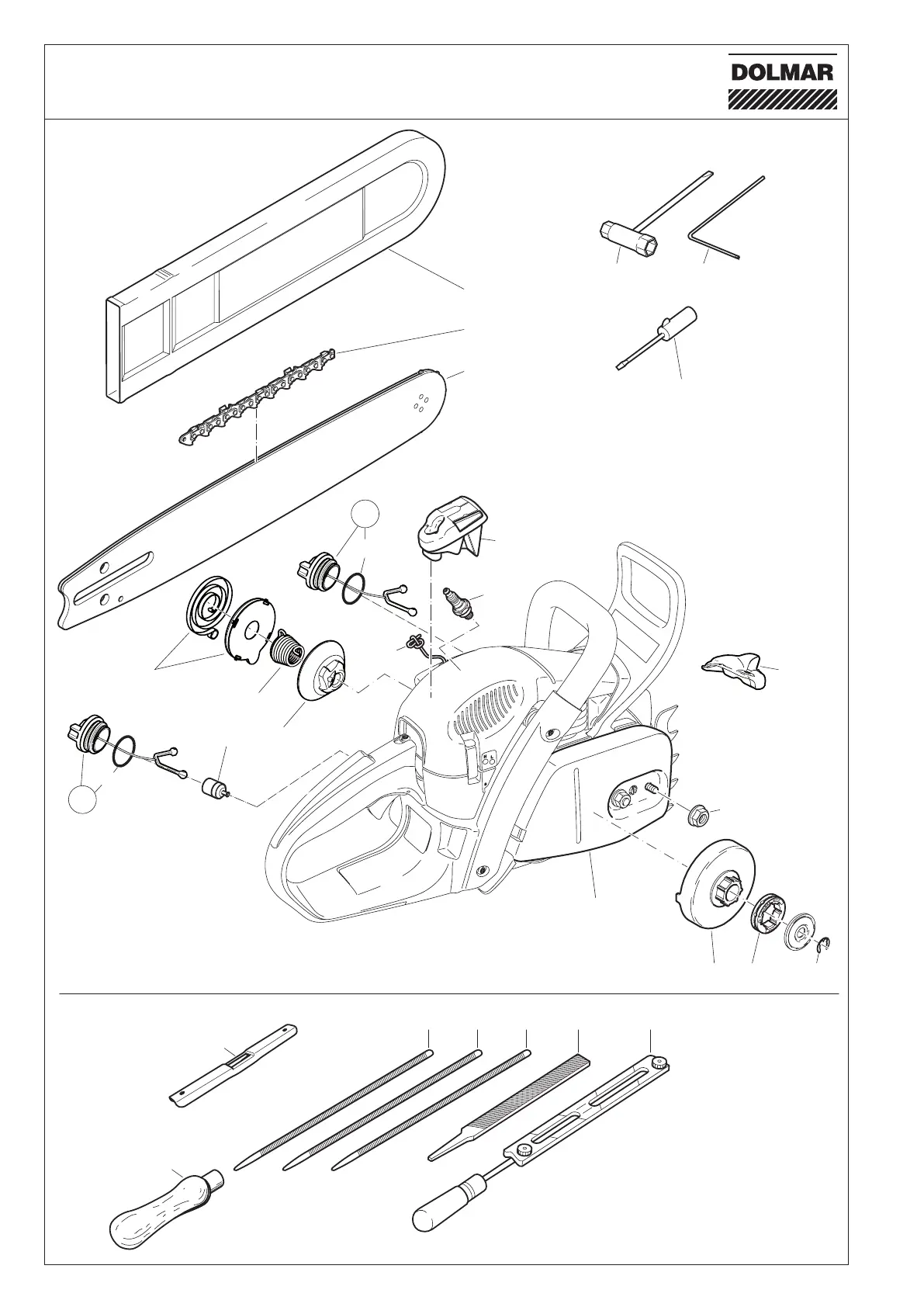 DOLMAR