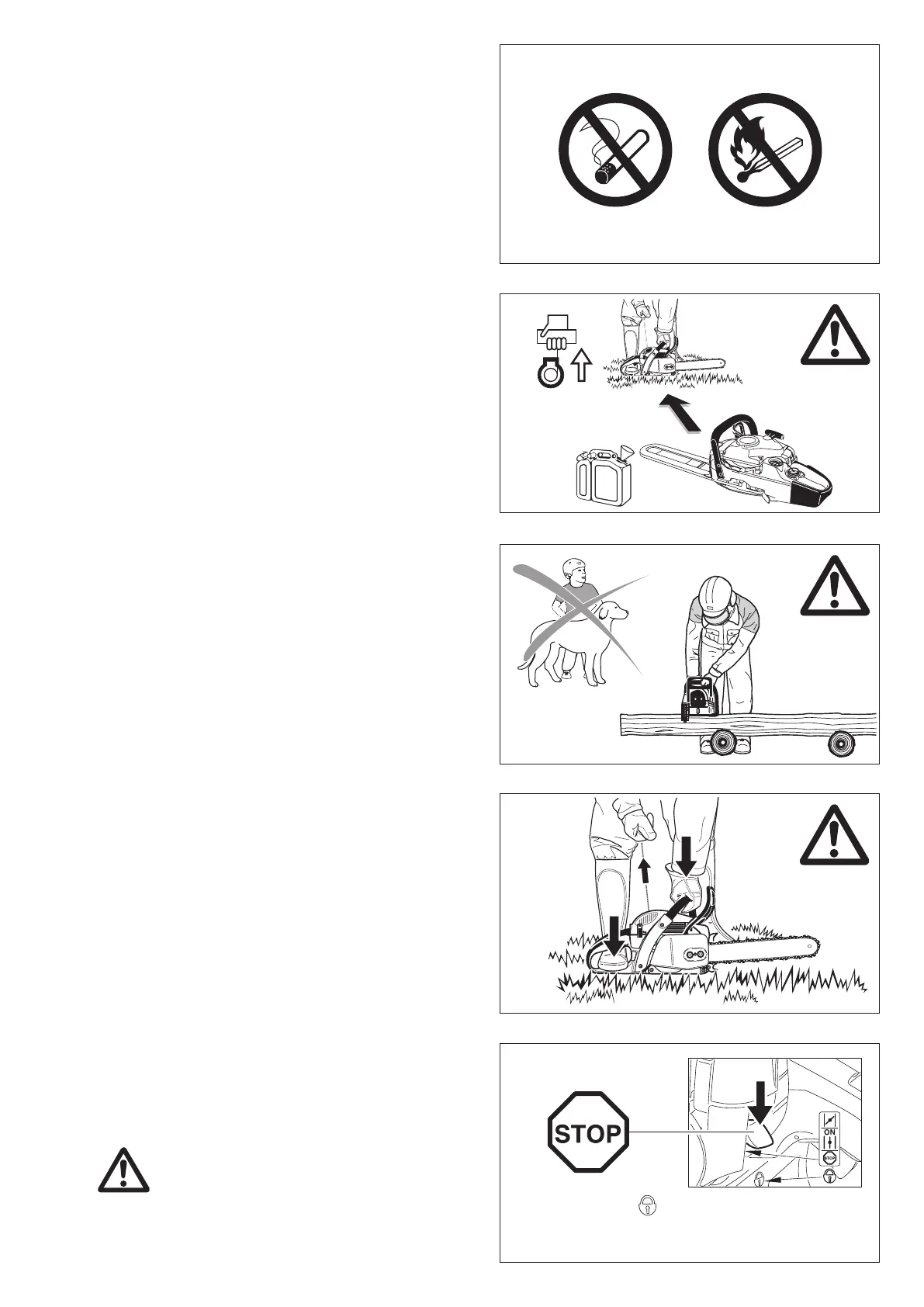 STOP

ON

STOP