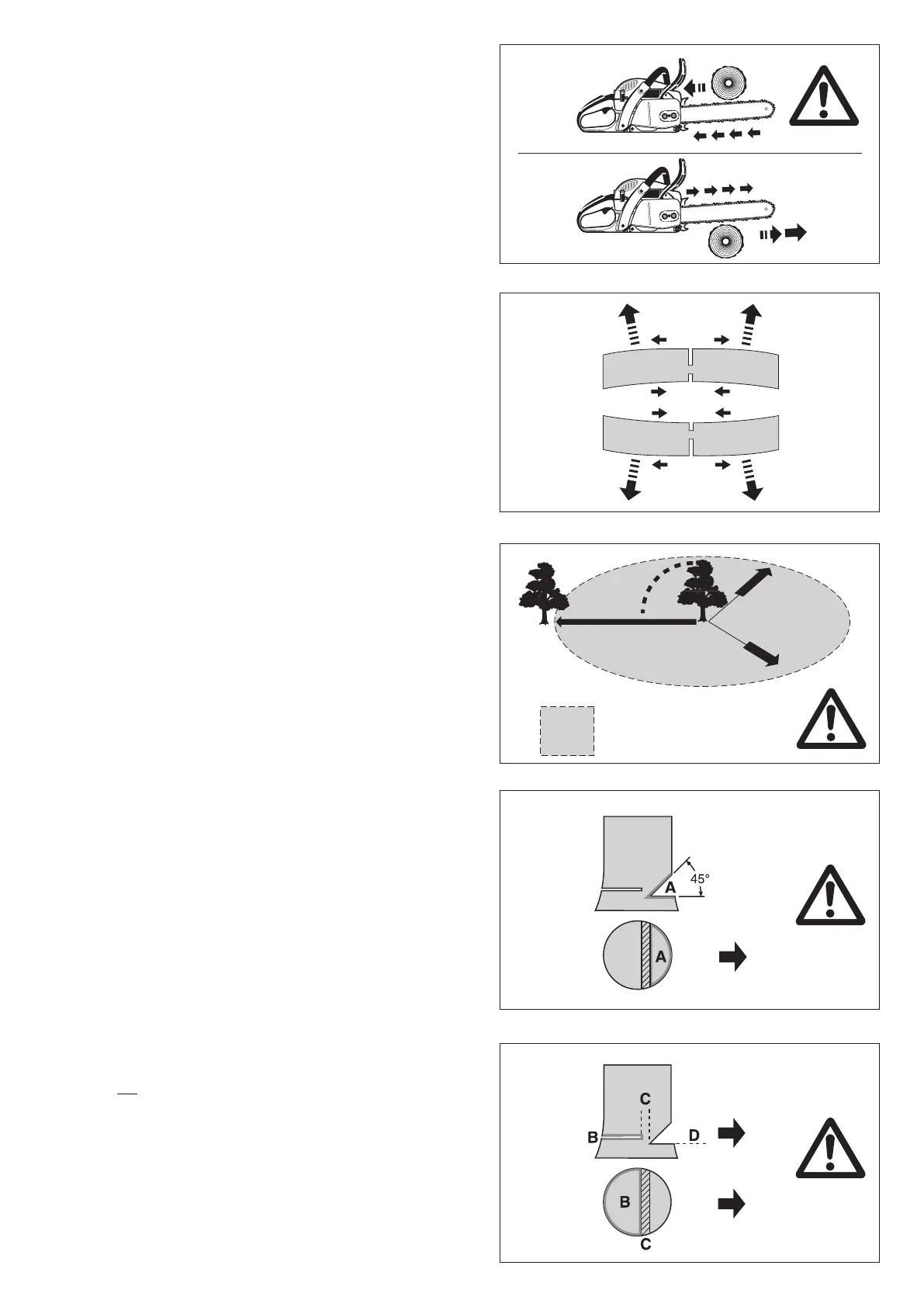 45°

A

A

C

B

D

B

C