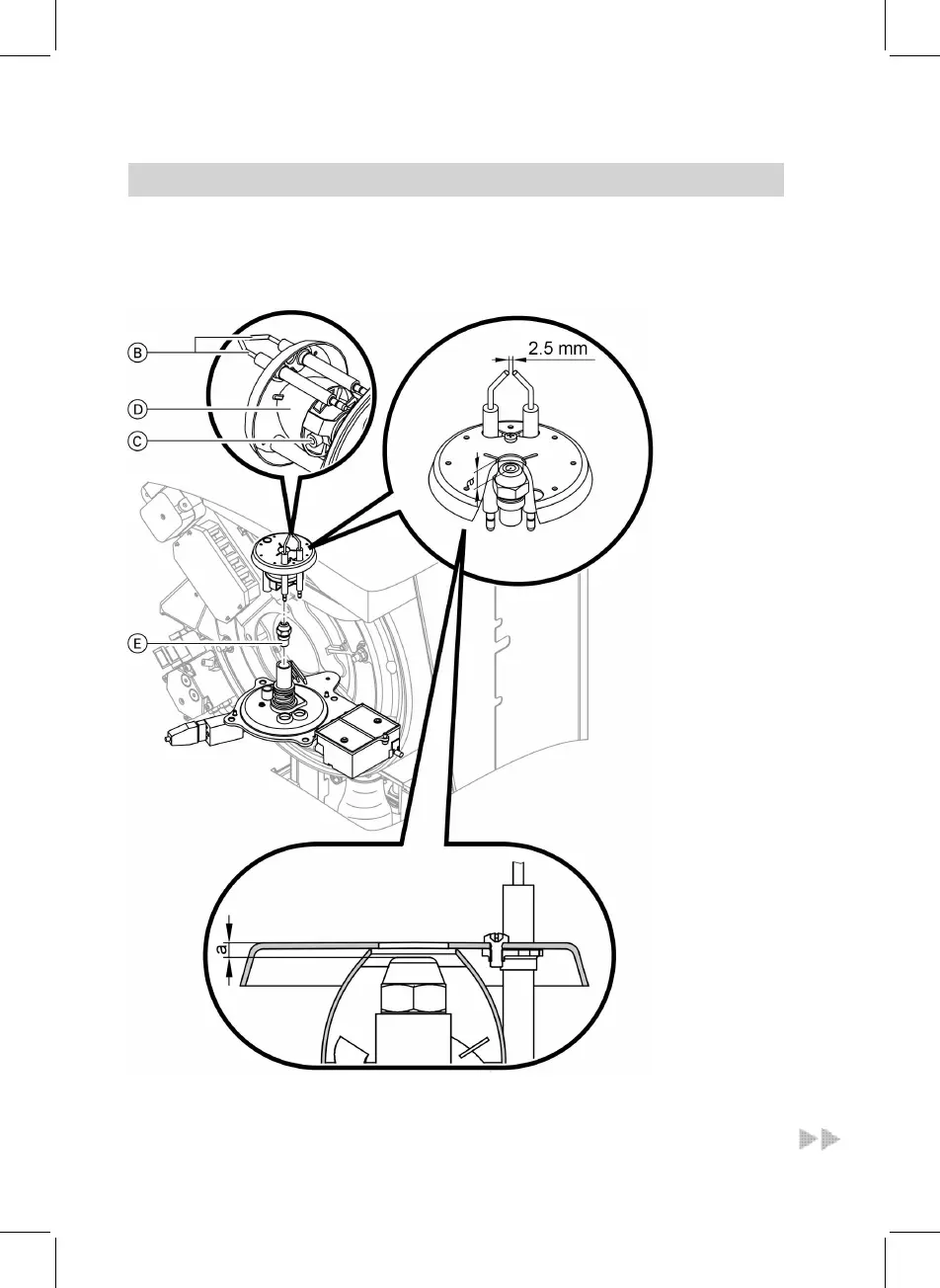 B

D

C

E

2.5 mm

a

a