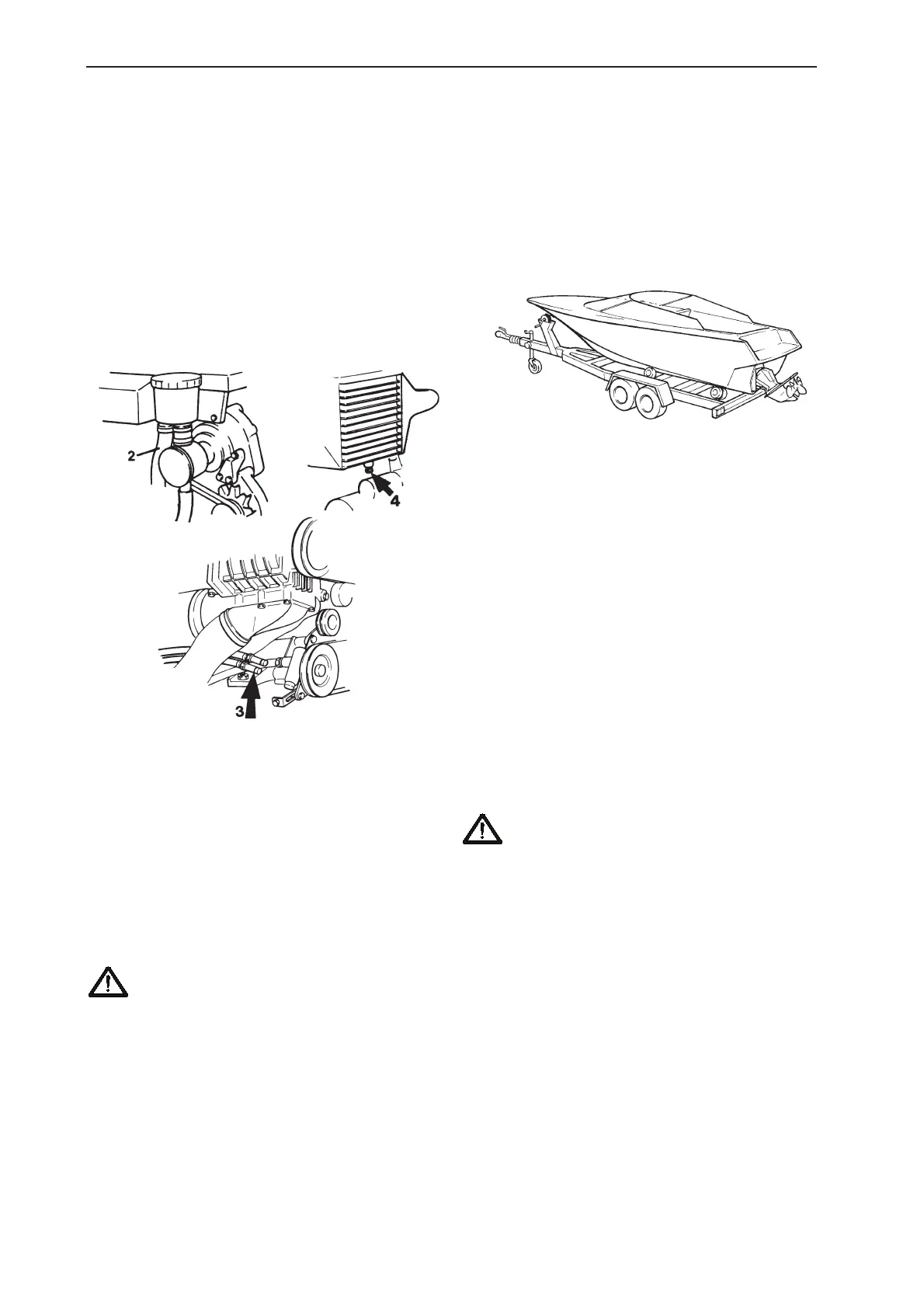 2

4

3