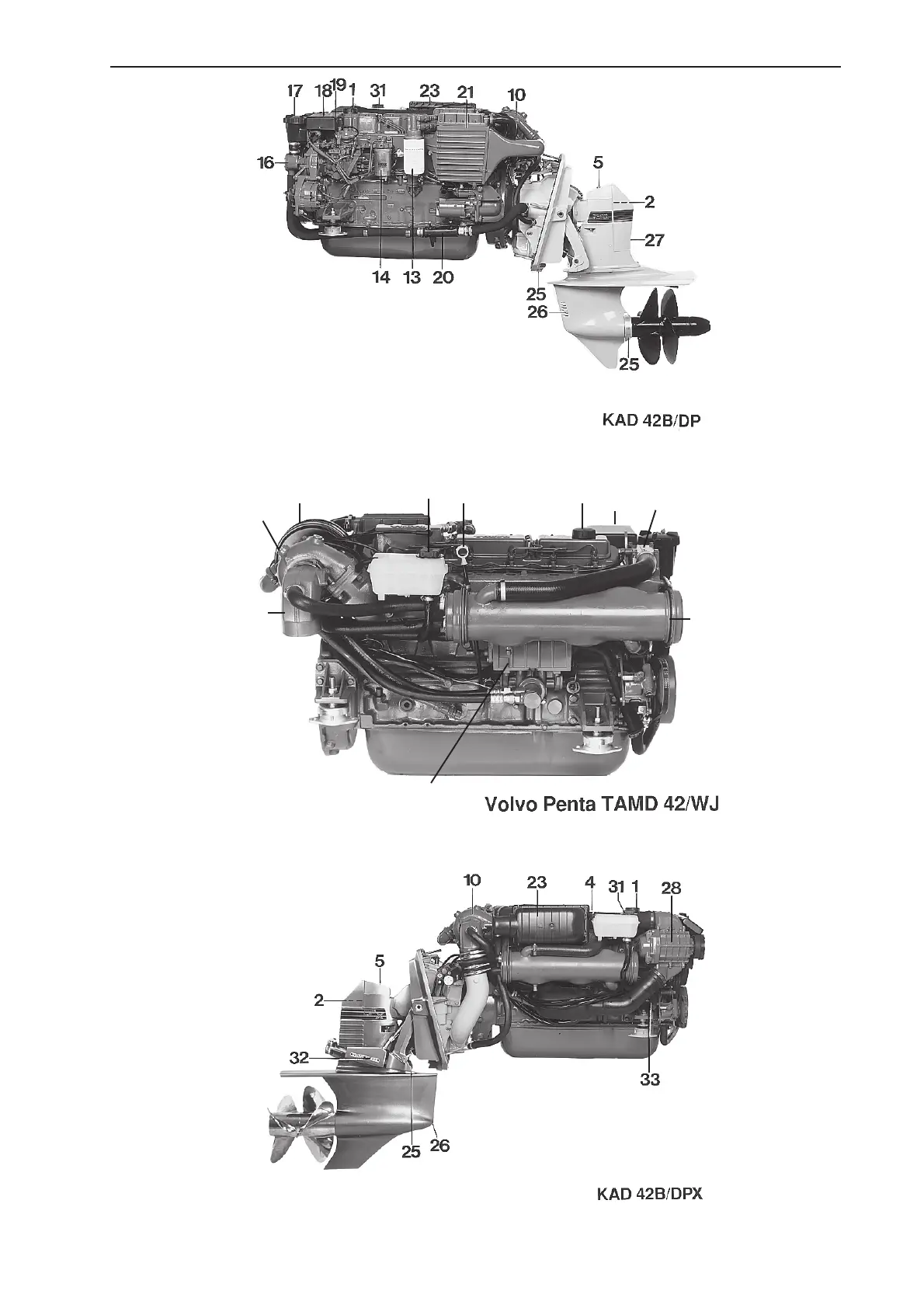 17 18 19 1 31 23 21 10

16

5

2

27

14 13 20

25

26

25

KAD 42B/DP

Volvo Penta TAMD 42/WJ

10 23 4 31 1 28

5

2

32

33

25 26

KAD 42B/DPX