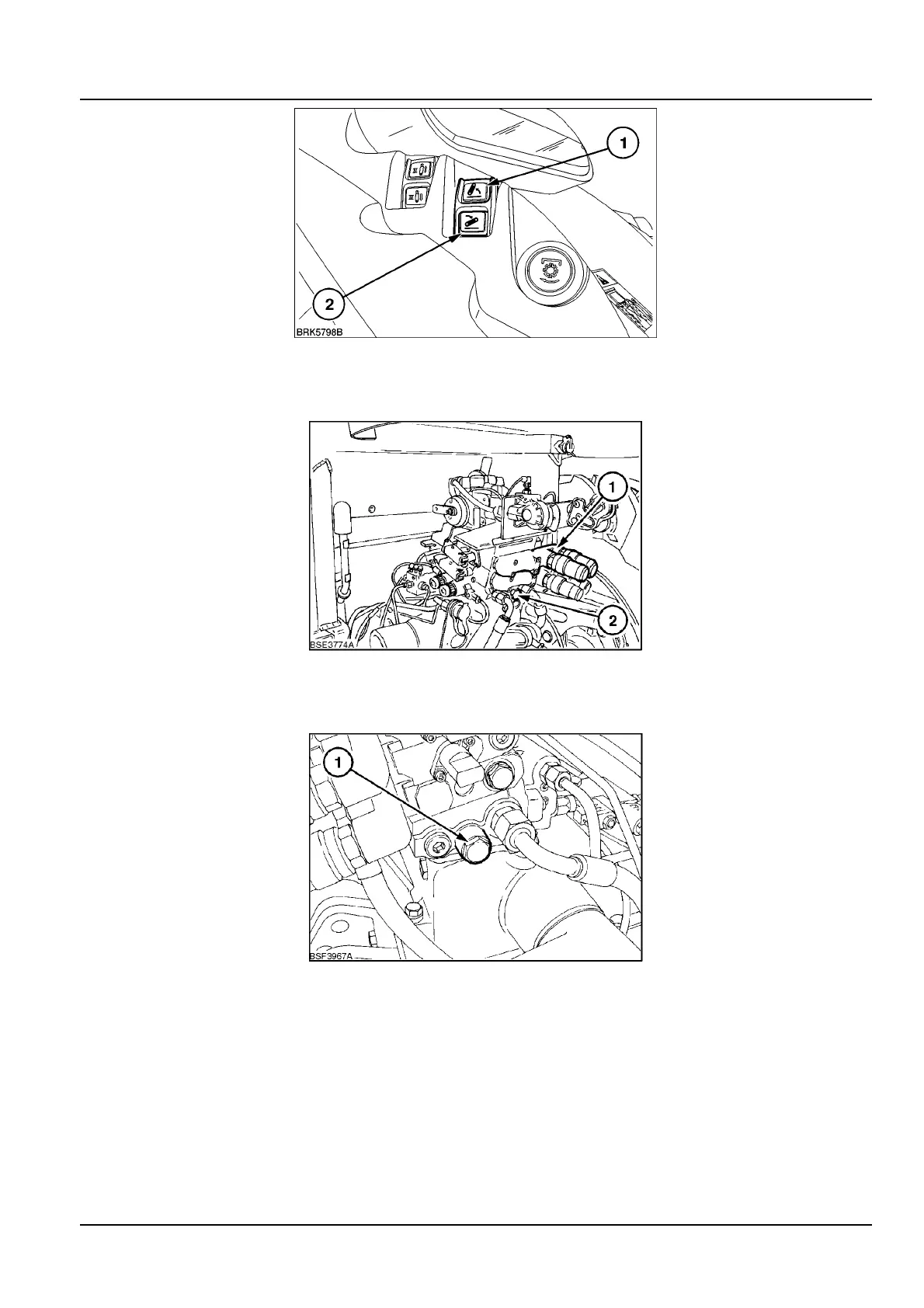 1

2

BRK5798B

1

2

BSE3774A

1

BSF3967A