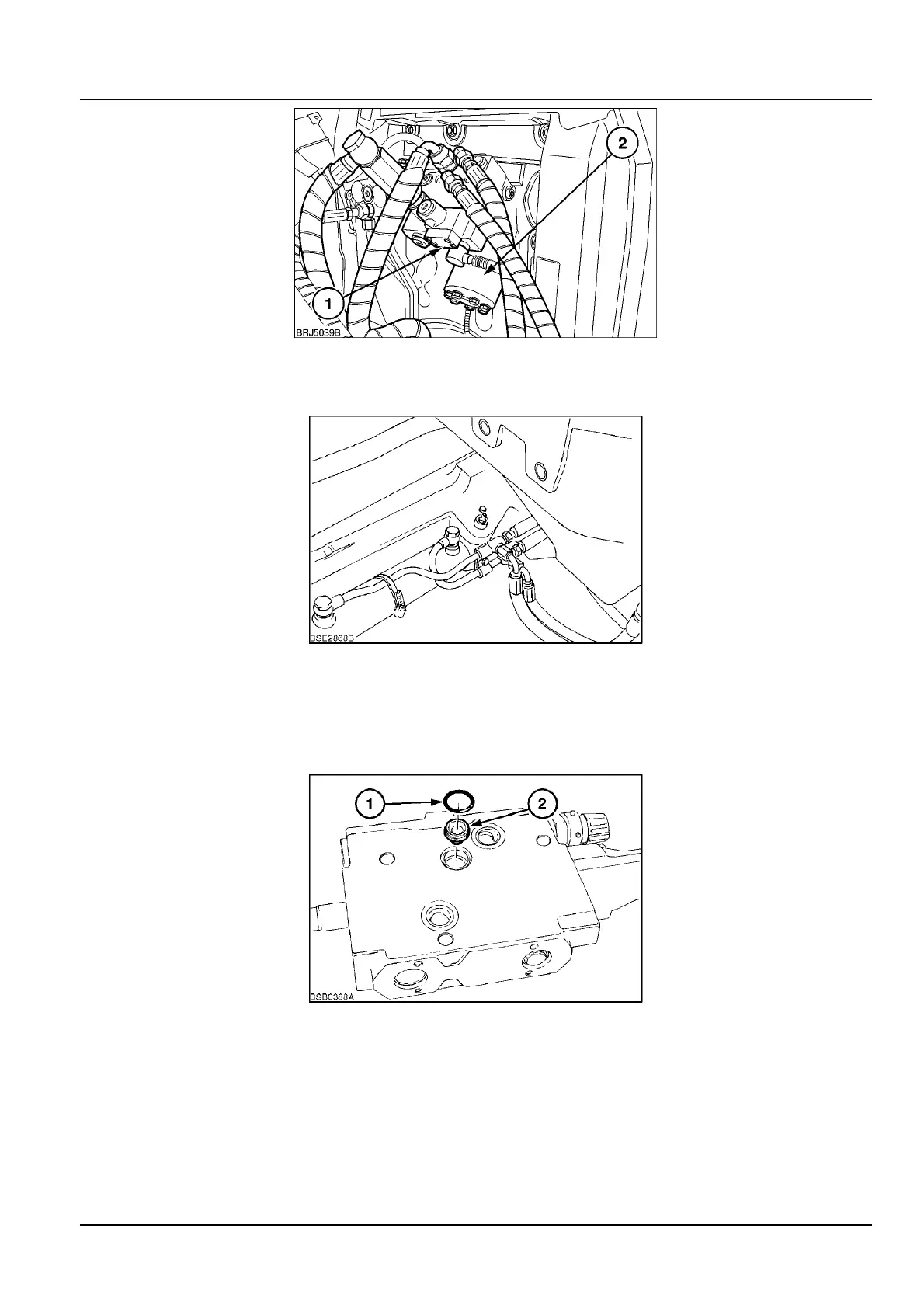 2

1

BRJ5039B

BSE2868B

1

2

BSB0388A