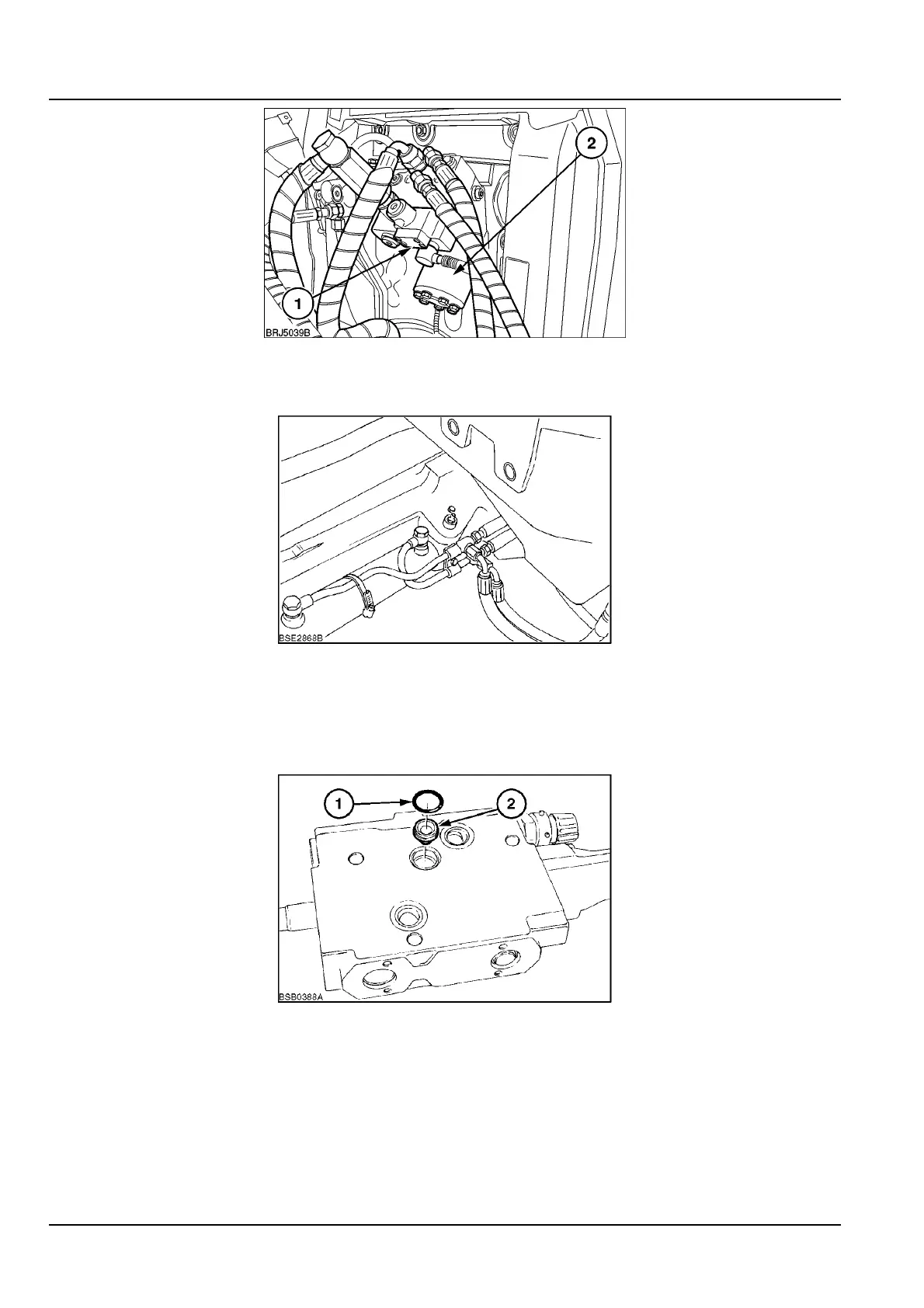 2

1

BRJ5039B

BSE2868B

1

2

BSB0388A