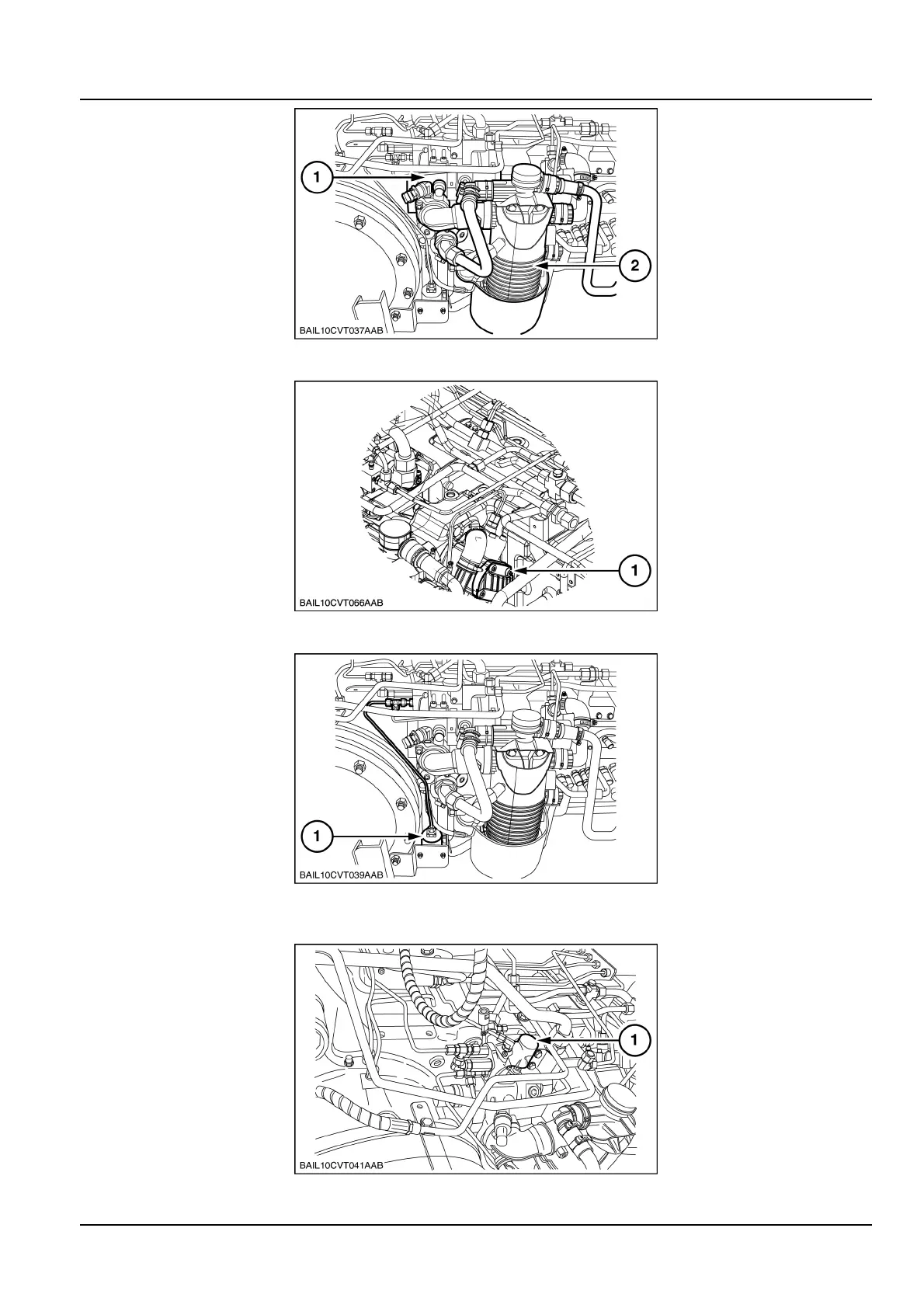 1

2

BAIL10CVT037AAB

1

BAIL10CVT066AAB

1

BAIL10CVT039AAB

1

BAIL10CVT041AAB