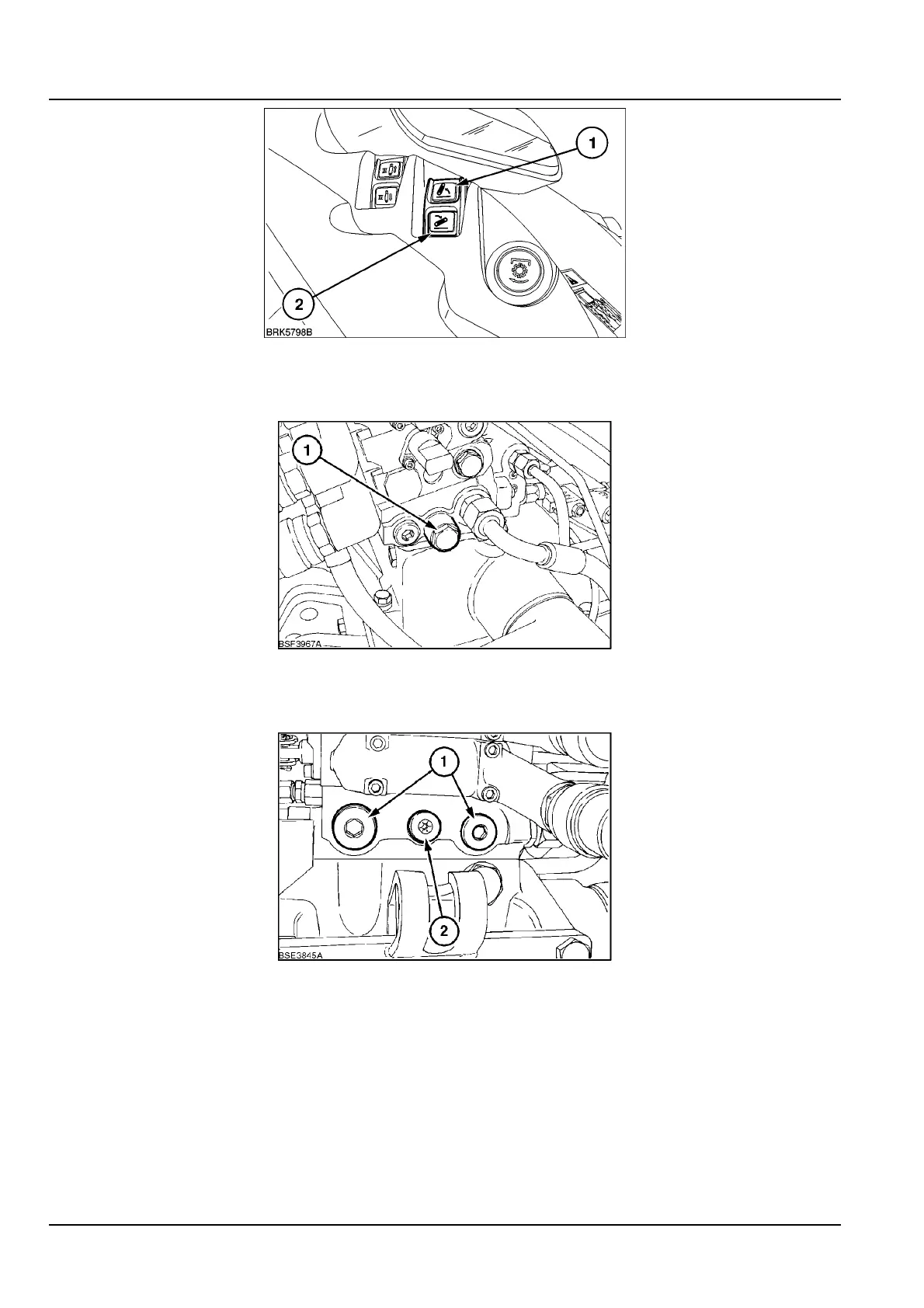 1

2

BRK5798B

1

BSF3967A

1

2

BSE3845A