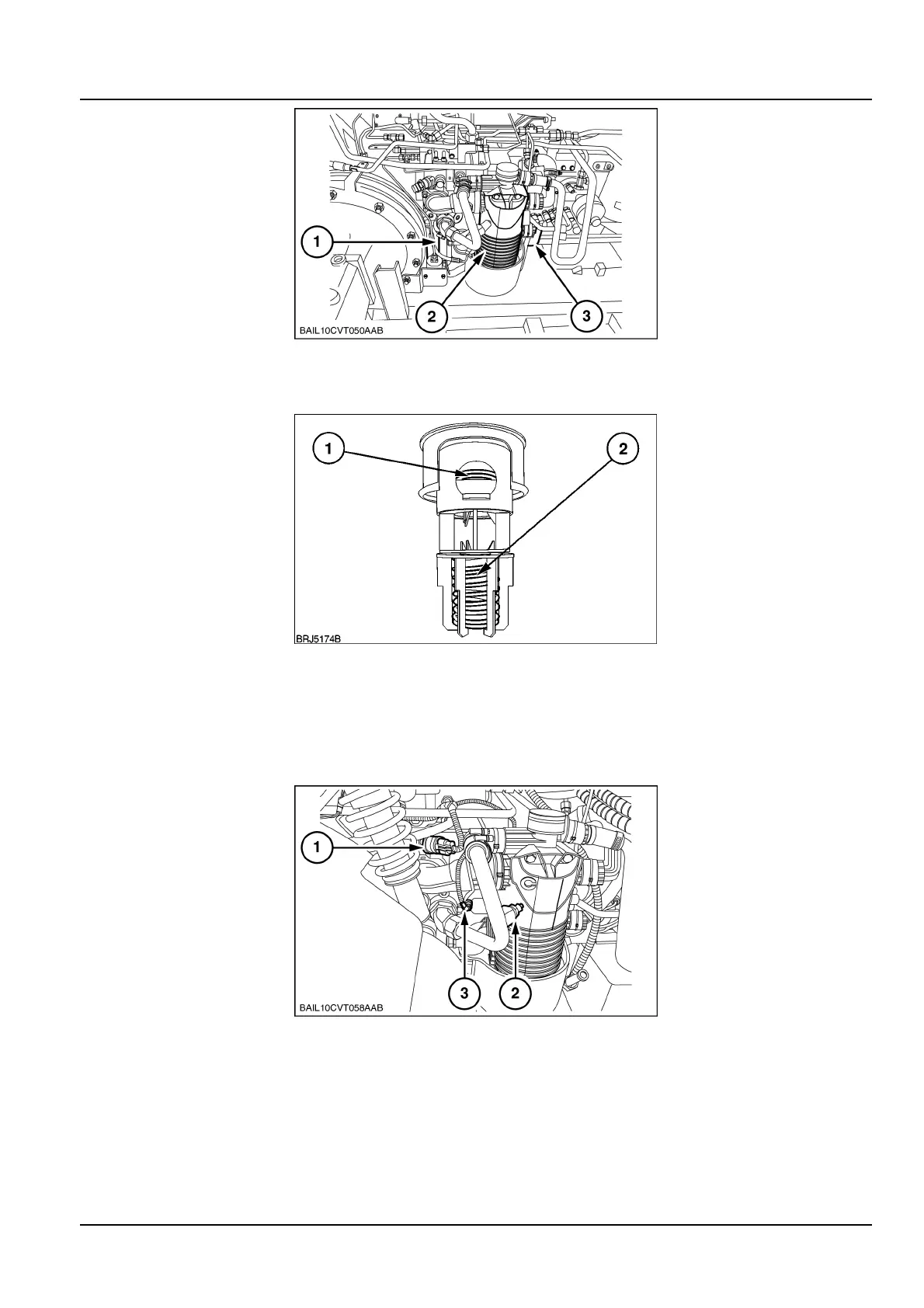 1
2
3
BAIL10CVT050AAB

1
2
BRJ5174B

1
3
2
BAIL10CVT058AAB