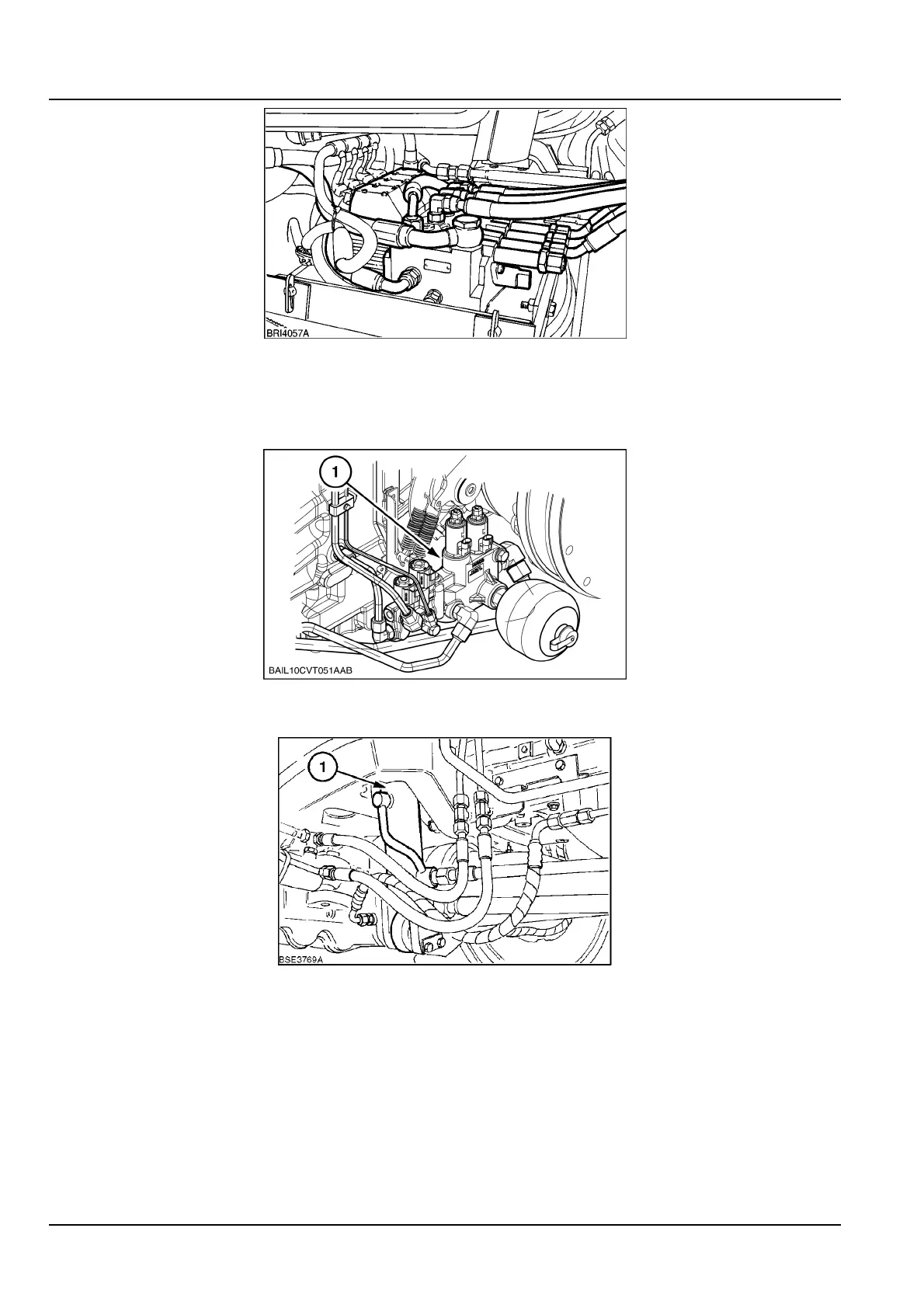 BRI4057A

1

BAIL10CVT051AAB

1

BSE3769A