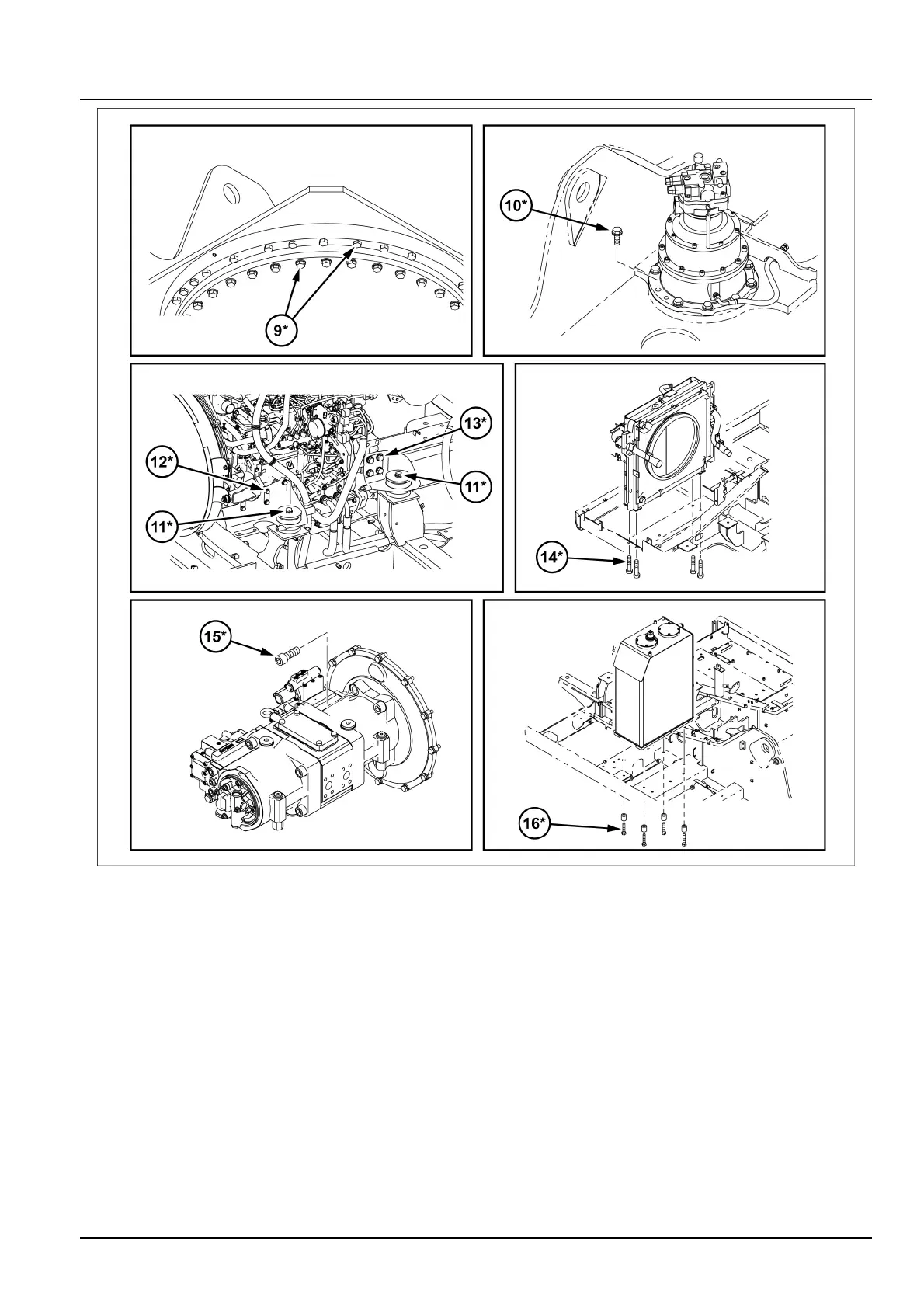 9*

10*

12*

13*

11*

11*

14*

15*

16*