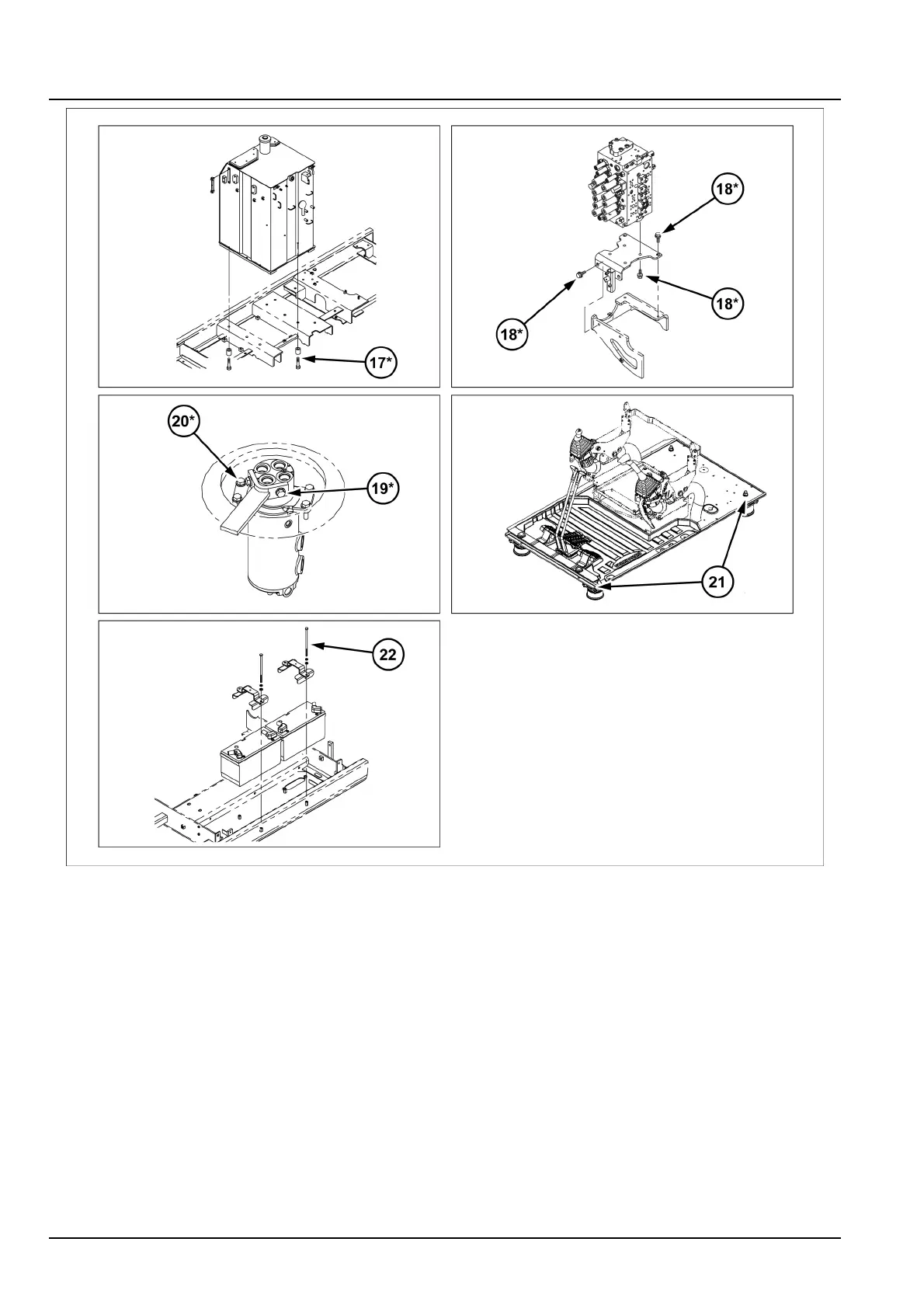 17*

18*

18*

18*

20*

19*

21

22