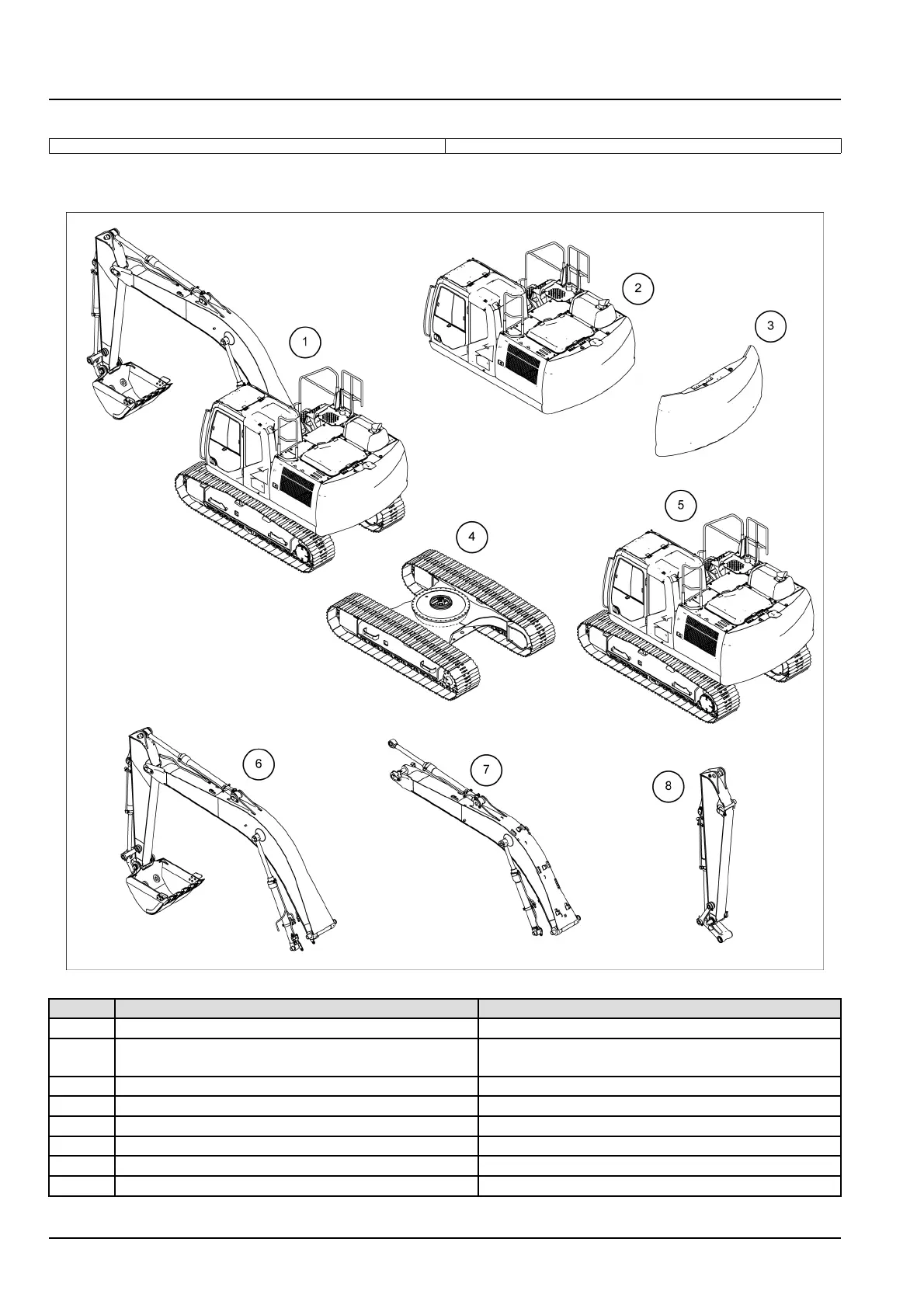 1

2

3

4

5

6

7

8