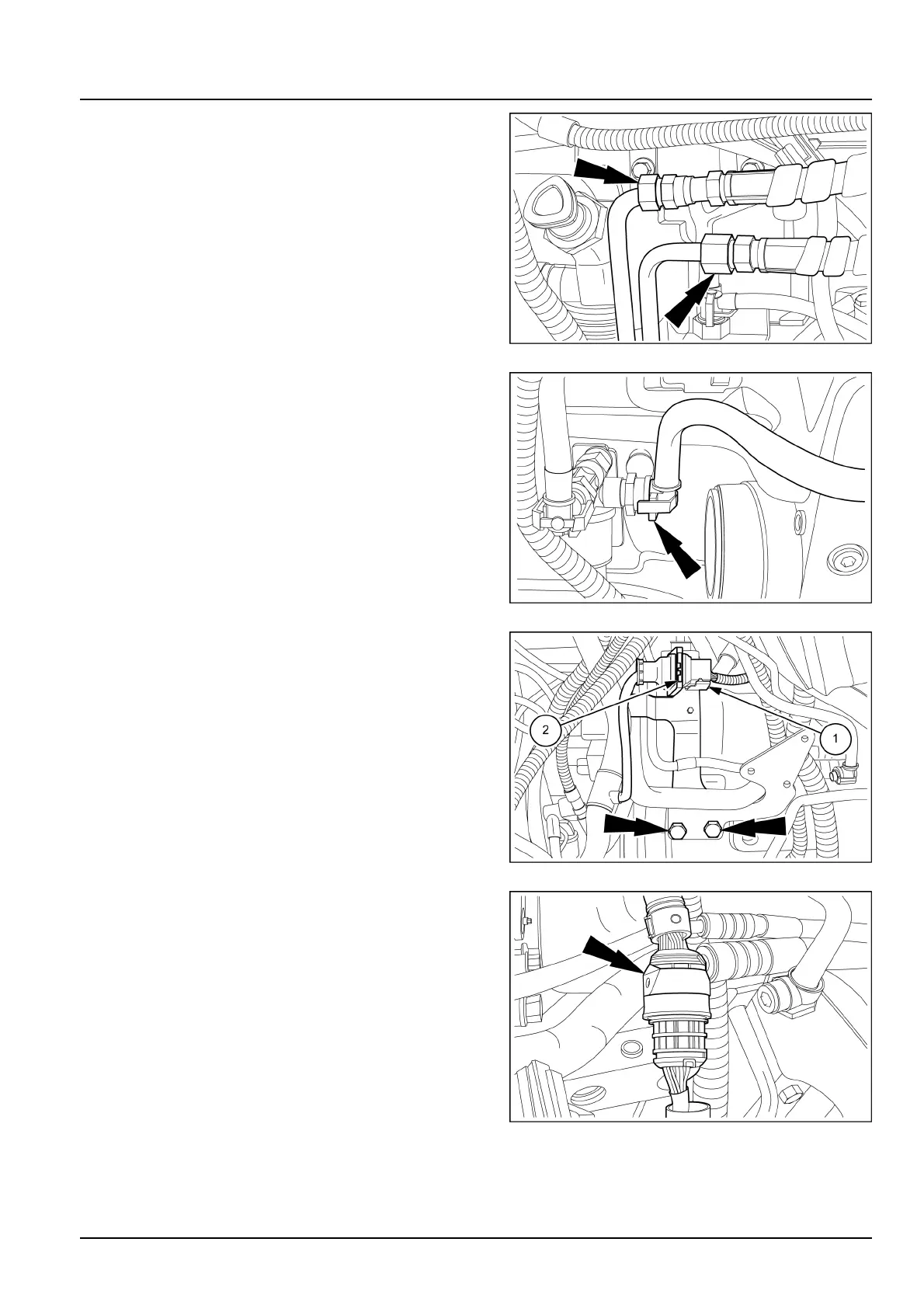 2

1