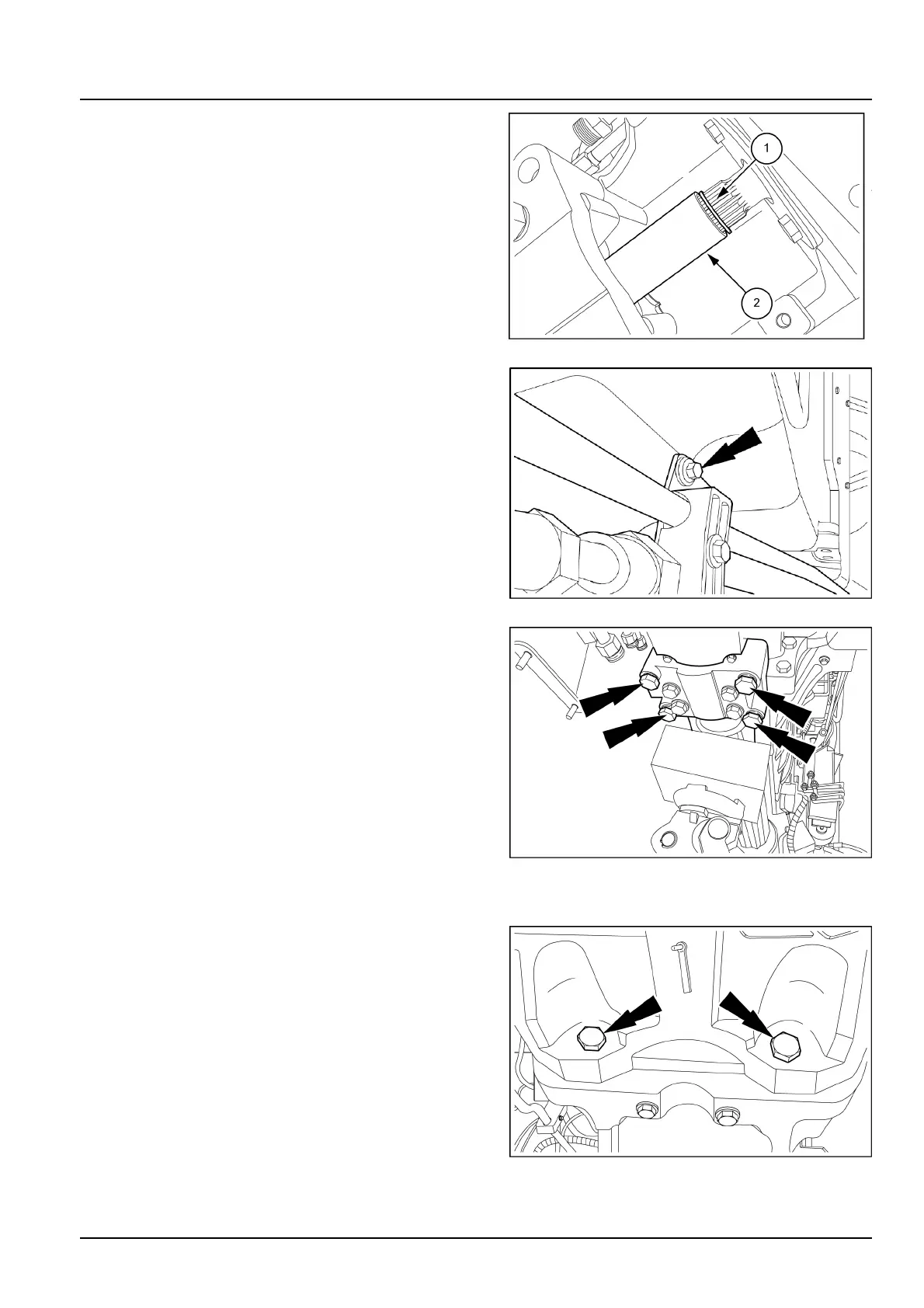 1

2