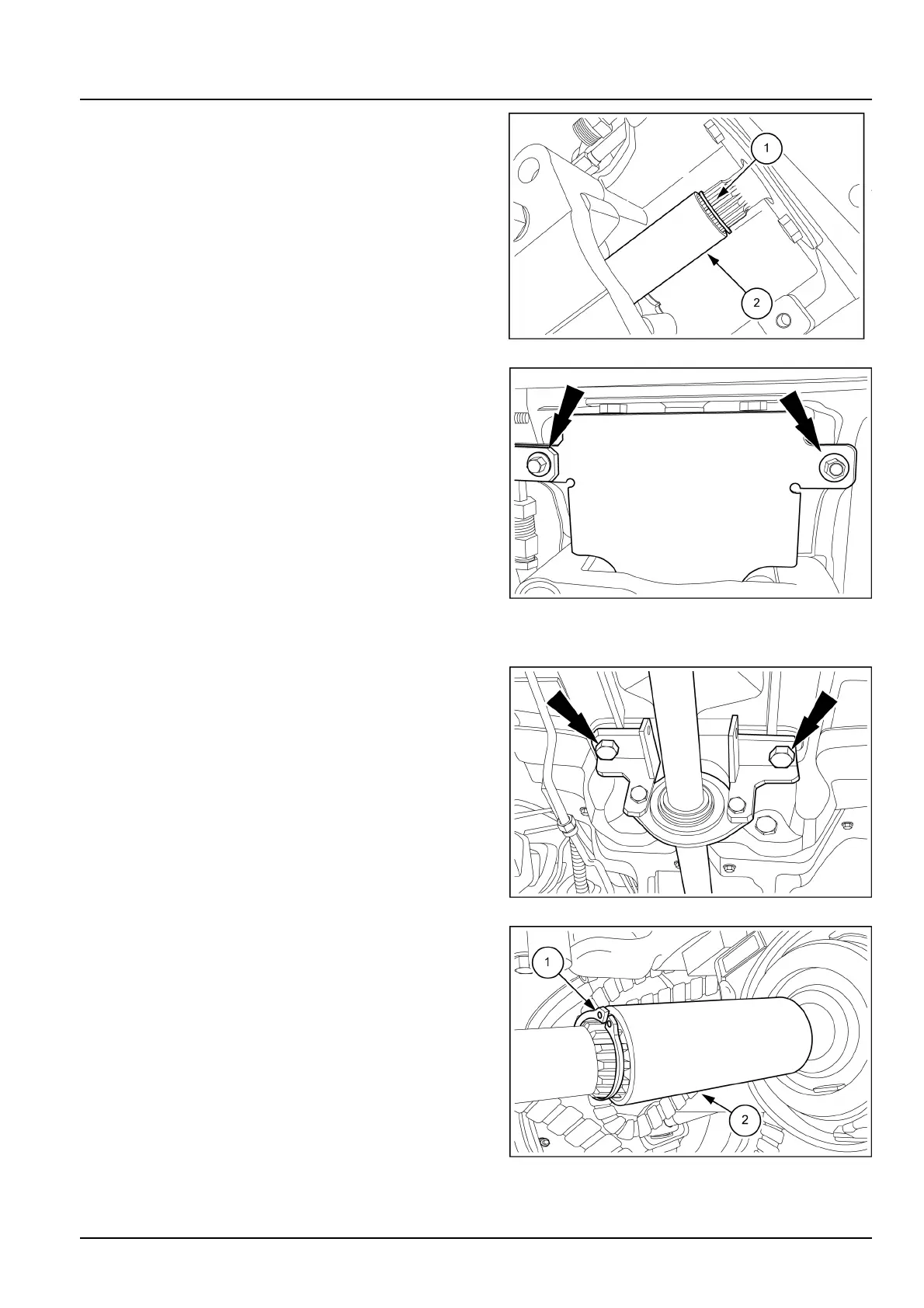 1

2

1

2